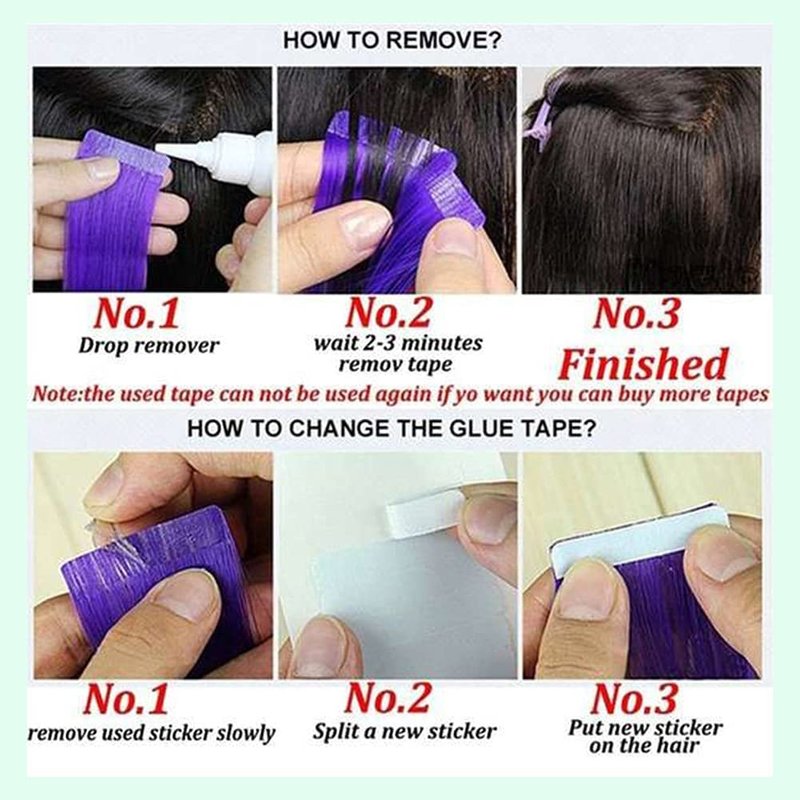 HOW TO REMOVE?

No.1
Drop remover

No.2
wait 2-3 minutes
remov tape

No.3
Finished

Note:the used tape can not be used again if yo want you can buy more tapes

HOW TO CHANGE THE GLUE TAPE?

No.1
remove used sticker slowly

No.2
Split a new sticker

No.3
Put new sticker
on the hair