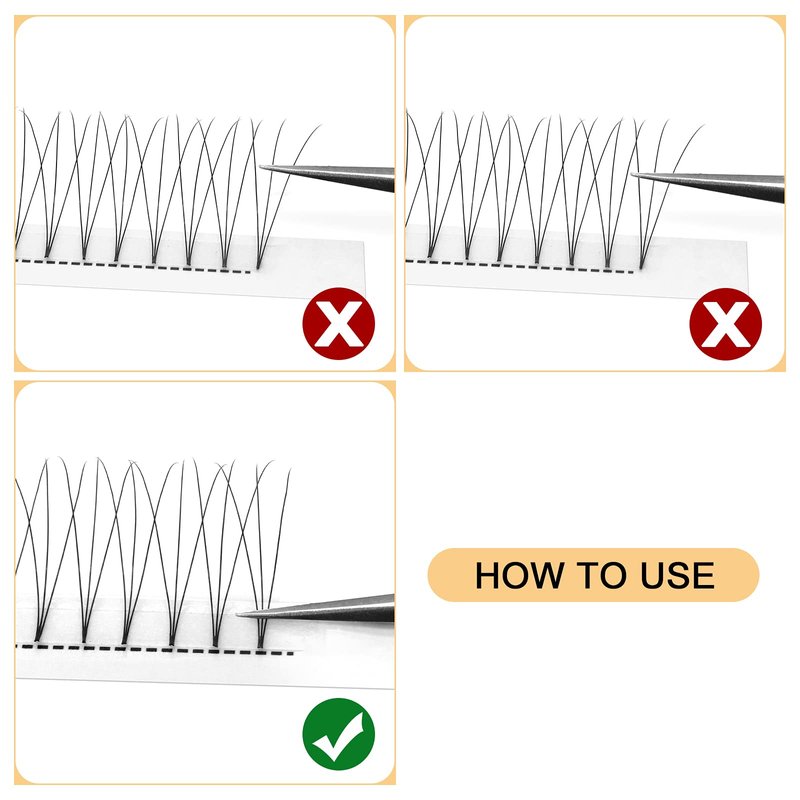 HOW TO USE