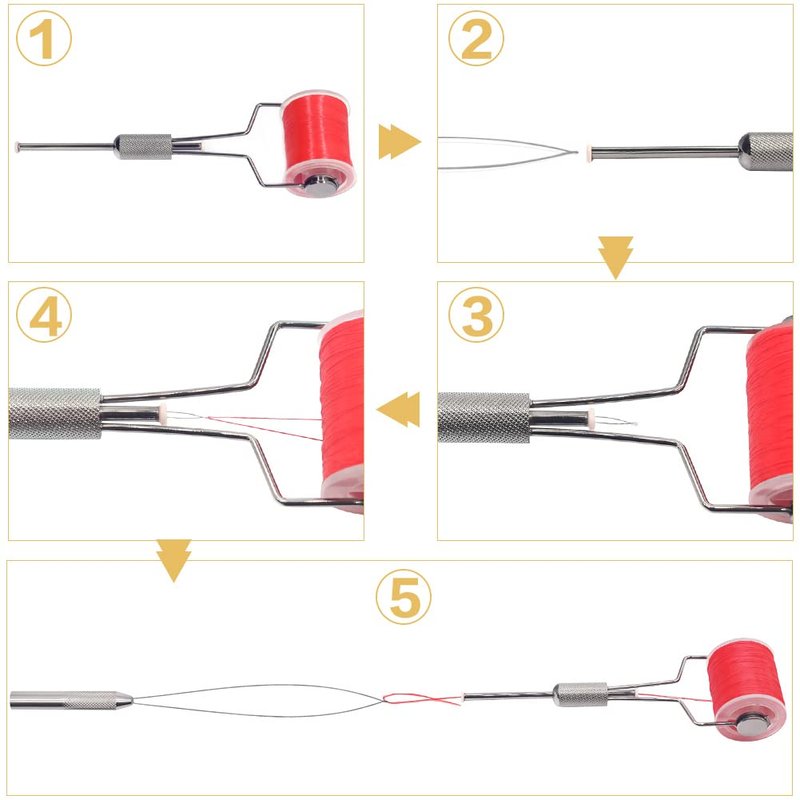 1

2

4

3

5