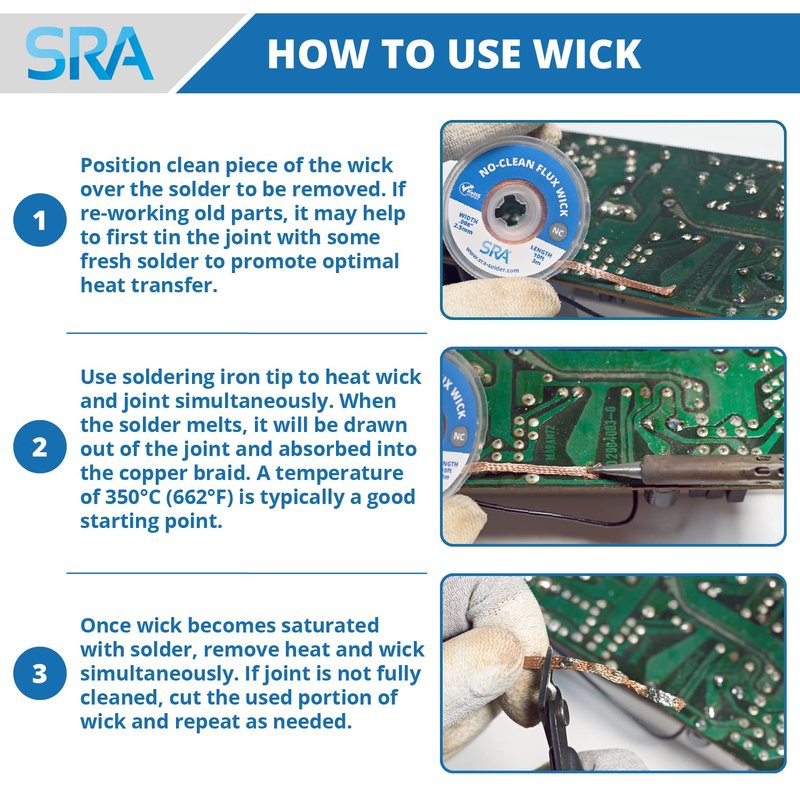 SRA

HOW TO USE WICK

1

Position clean piece of the wick over the solder to be removed. If re-working old parts, it may help to first tin the joint with some fresh solder to promote optimal heat transfer.

NO-CLEAN FLUX WICK
WIDTH .098" 2.5mm
NC
LENGTH 10ft 3m
SRA
www.sra-solder.com

2

Use soldering iron tip to heat wick and joint simultaneously. When the solder melts, it will be drawn out of the joint and absorbed into the copper braid. A temperature of 350°C (662°F) is typically a good starting point.

FLUX WICK
NC

3

Once wick becomes saturated with solder, remove heat and wick simultaneously. If joint is not fully cleaned, cut the used portion of wick and repeat as needed.