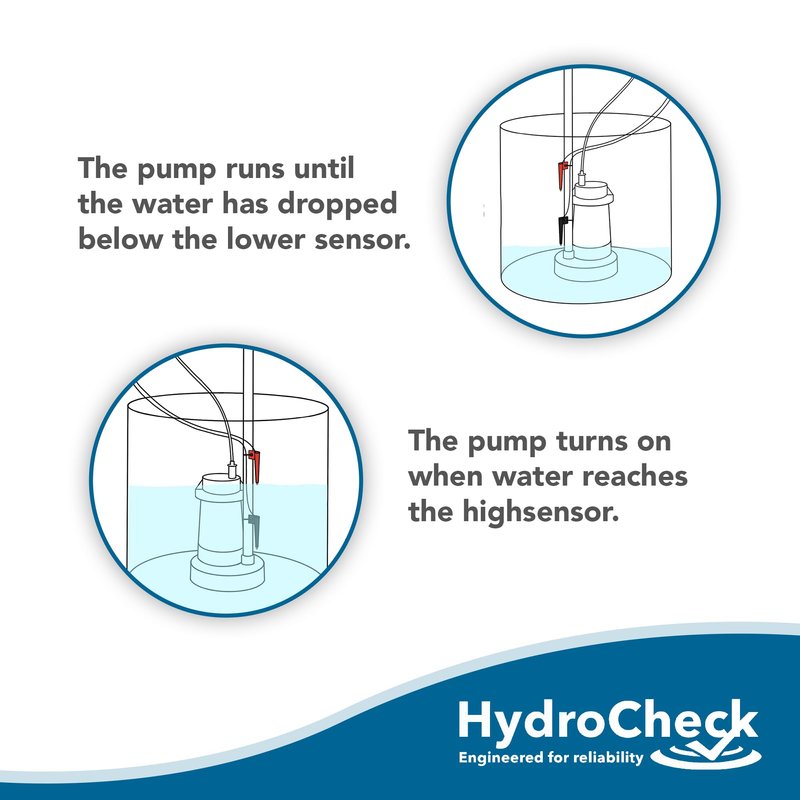 The pump runs until the water has dropped below the lower sensor.

The pump turns on when water reaches the highsensor.

HydroCheck
Engineered for reliability