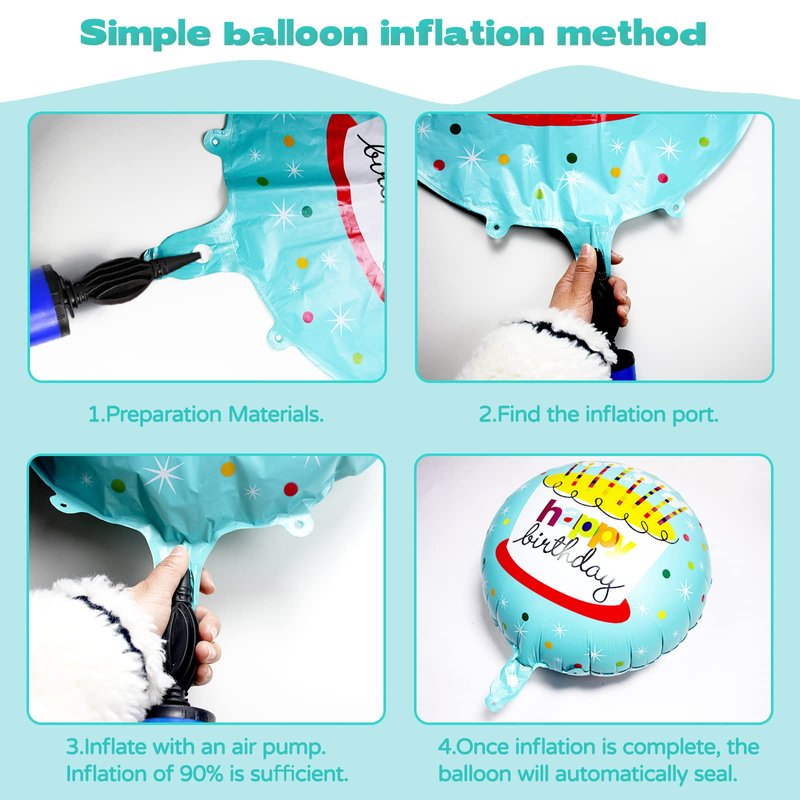 Simple balloon inflation method

1.Preparation Materials.

2.Find the inflation port.

happy birthday

3.Inflate with an air pump. Inflation of 90% is sufficient.

4.Once inflation is complete, the balloon will automatically seal.