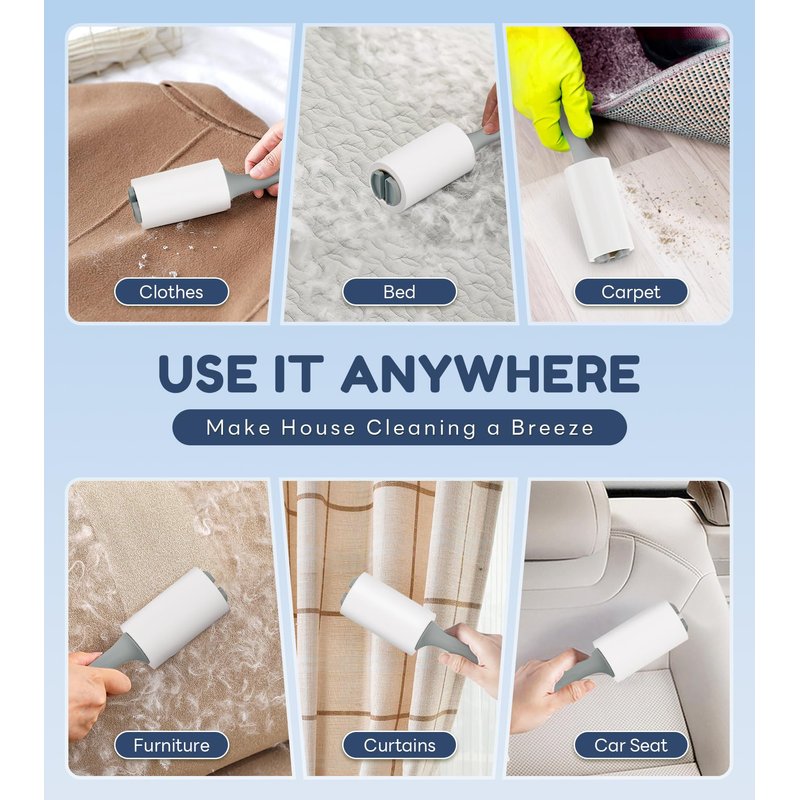 Clothes

Bed

Carpet

USE IT ANYWHERE

Make House Cleaning a Breeze

Furniture

Curtains

Car Seat