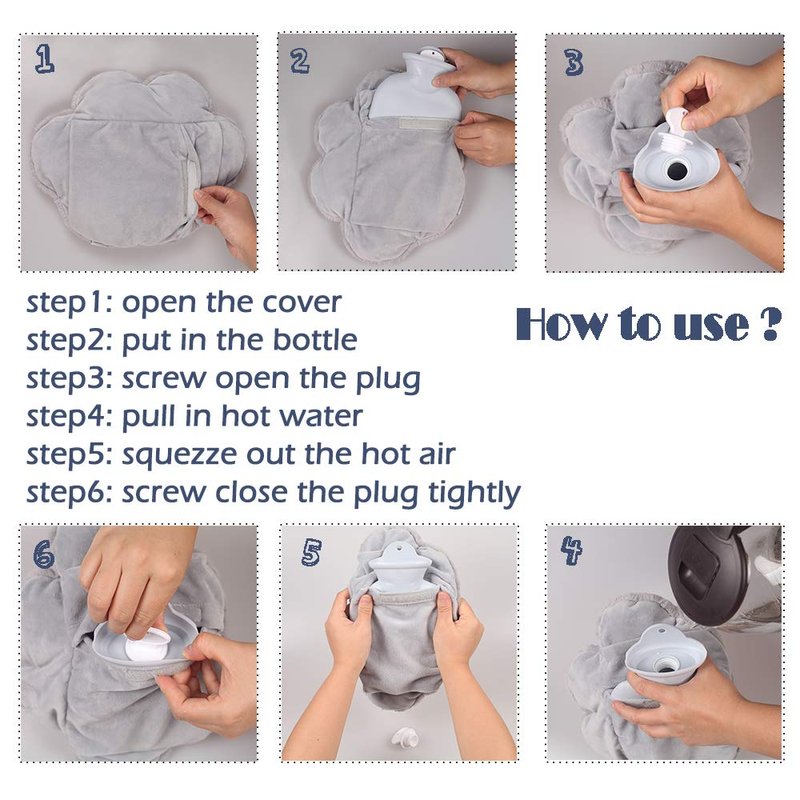 1

2

3

step1: open the cover
step2: put in the bottle
step3: screw open the plug
step4: pull in hot water
step5: squezze out the hot air
step6: screw close the plug tightly

How to use ?

6

5

4