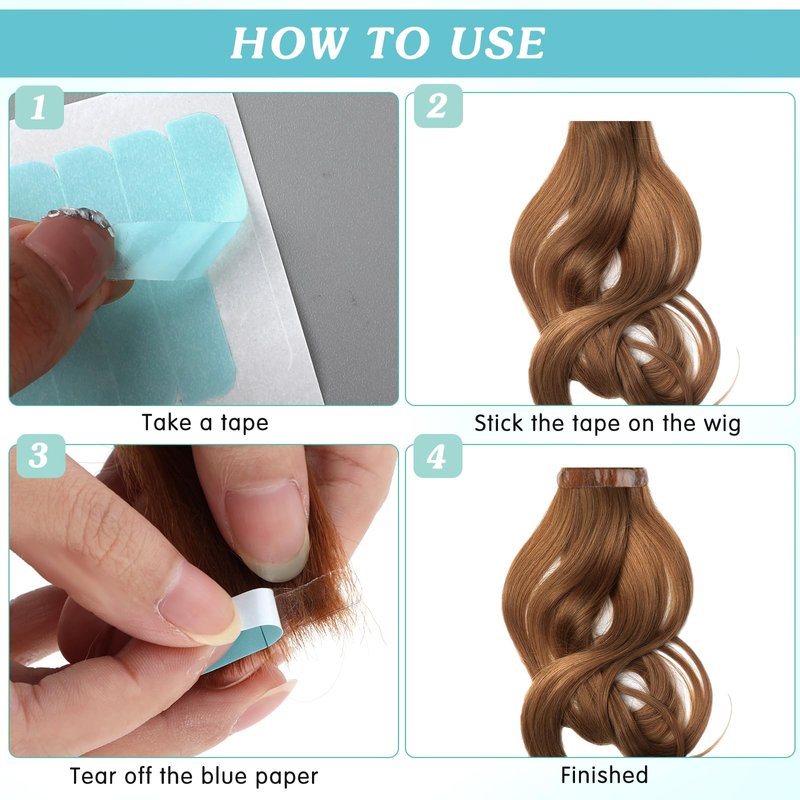 HOW TO USE

1

Take a tape

2

Stick the tape on the wig

3

Tear off the blue paper

4

Finished