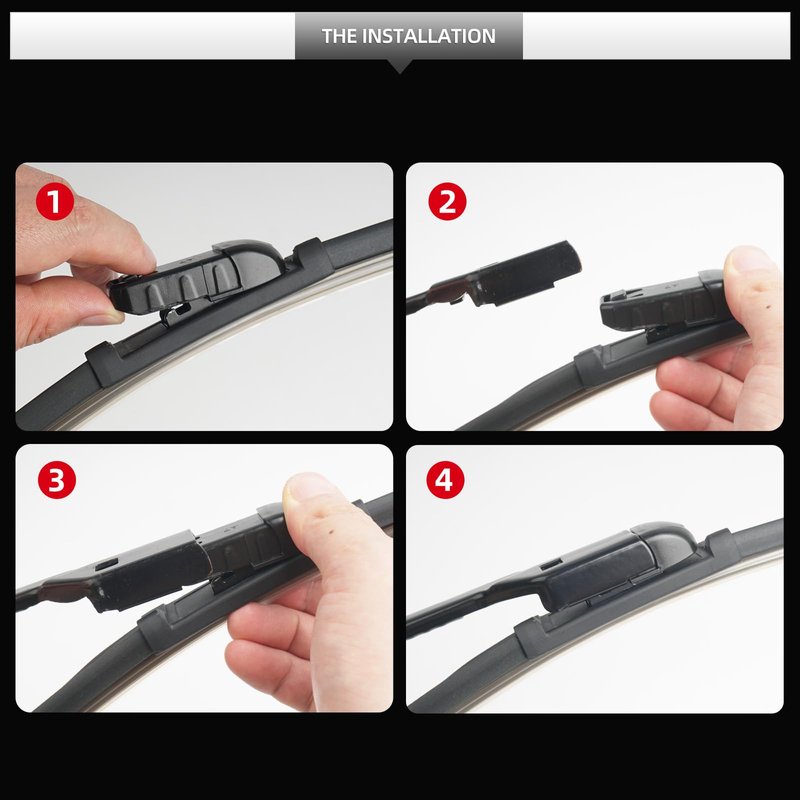 THE INSTALLATION

1

2

3

4