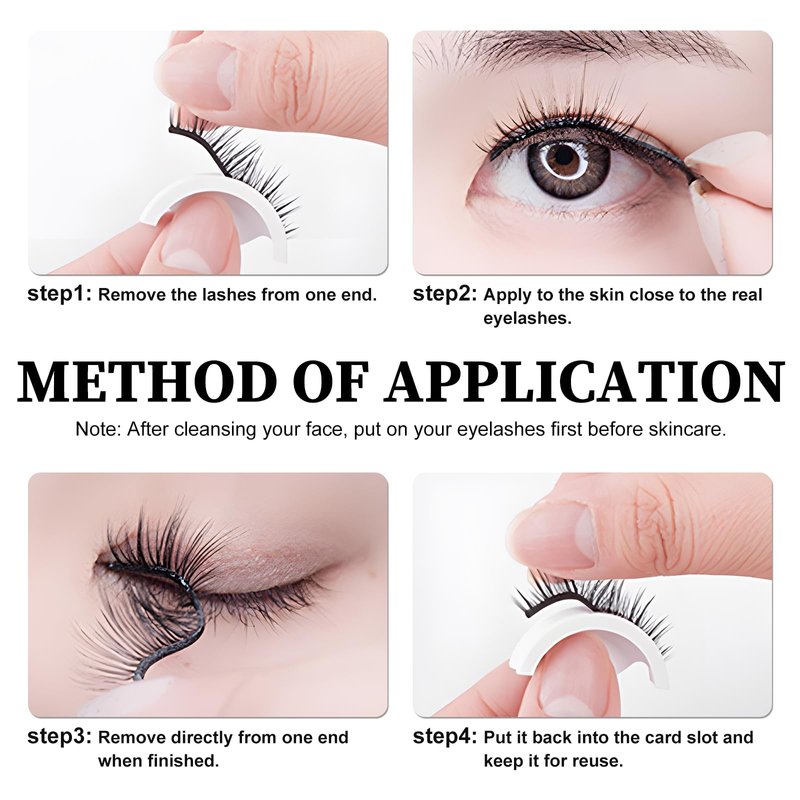 step1: Remove the lashes from one end.

step2: Apply to the skin close to the real eyelashes.

METHOD OF APPLICATION

Note: After cleansing your face, put on your eyelashes first before skincare.

step3: Remove directly from one end when finished.

step4: Put it back into the card slot and keep it for reuse.