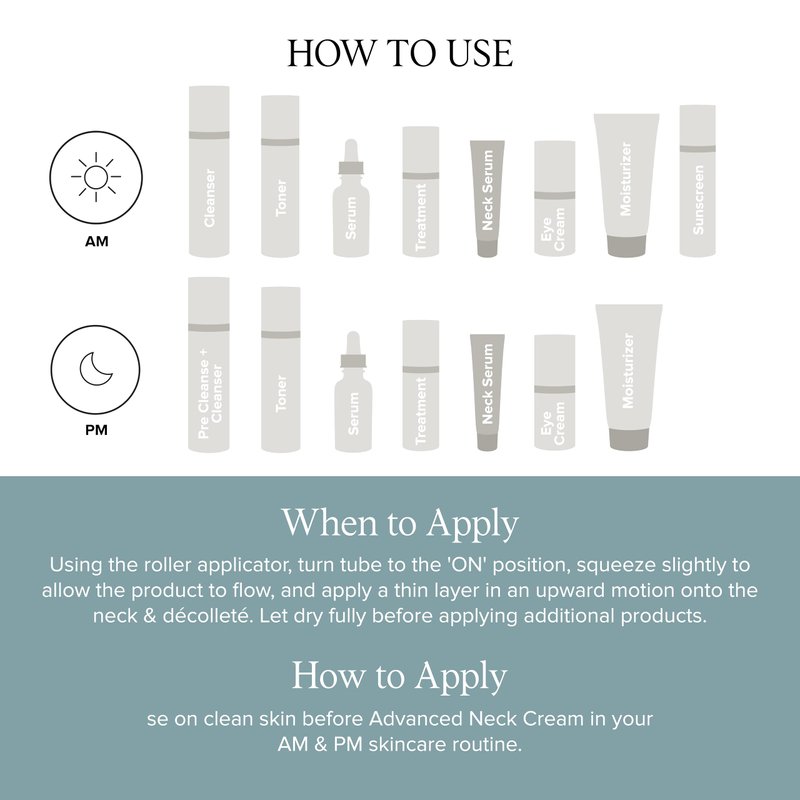 HOW TO USE

AM

Cleanser
Toner
Serum
Treatment
Neck Serum
Eye Cream
Moisturizer
Sunscreen

PM

Pre Cleanse + Cleanser
Toner
Serum
Treatment
Neck Serum
Eye Cream
Moisturizer

When to Apply

Using the roller applicator, turn tube to the 'ON' position, squeeze slightly to allow the product to flow, and apply a thin layer in an upward motion onto the neck & décolleté. Let dry fully before applying additional products.

How to Apply

se on clean skin before Advanced Neck Cream in your AM & PM skincare routine.