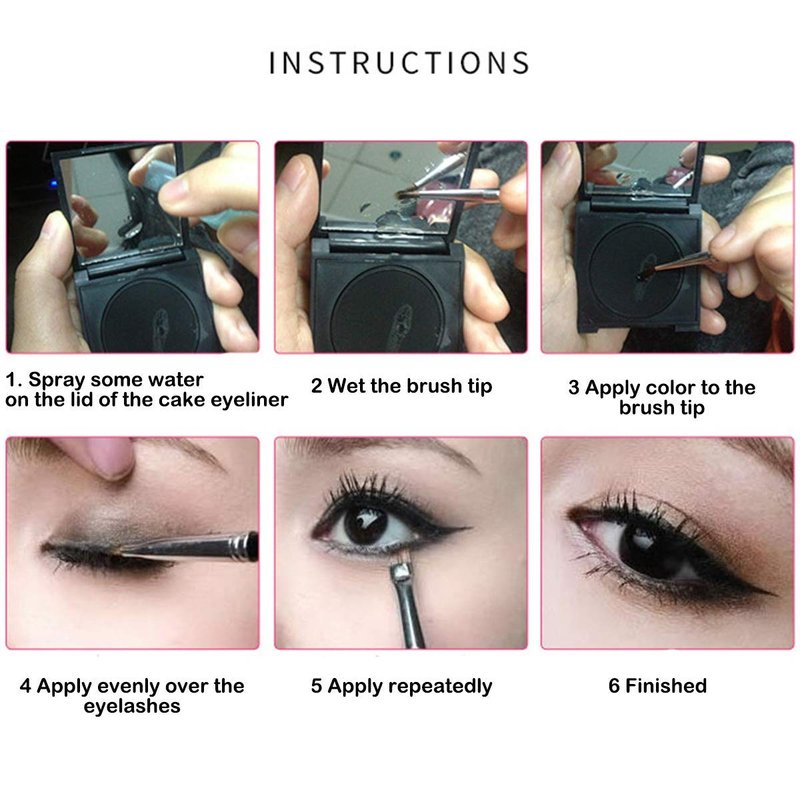 INSTRUCTIONS

1. Spray some water on the lid of the cake eyeliner

2 Wet the brush tip

3 Apply color to the brush tip

4 Apply evenly over the eyelashes

5 Apply repeatedly

6 Finished