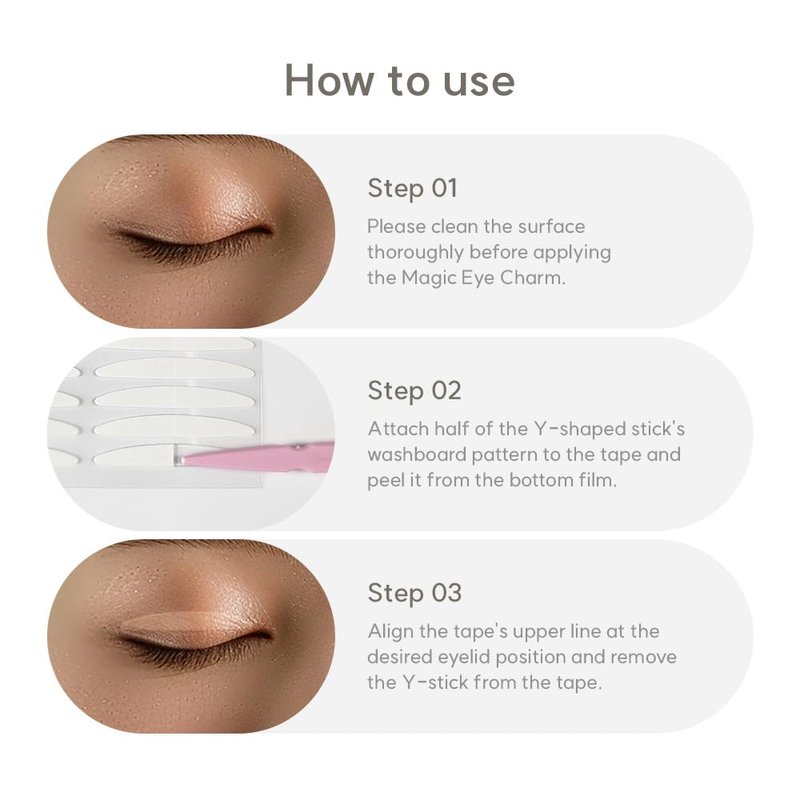 How to use

Step 01

Please clean the surface thoroughly before applying the Magic Eye Charm.

Step 02

Attach half of the Y-shaped stick's washboard pattern to the tape and peel it from the bottom film.

Step 03

Align the tape's upper line at the desired eyelid position and remove the Y-stick from the tape.