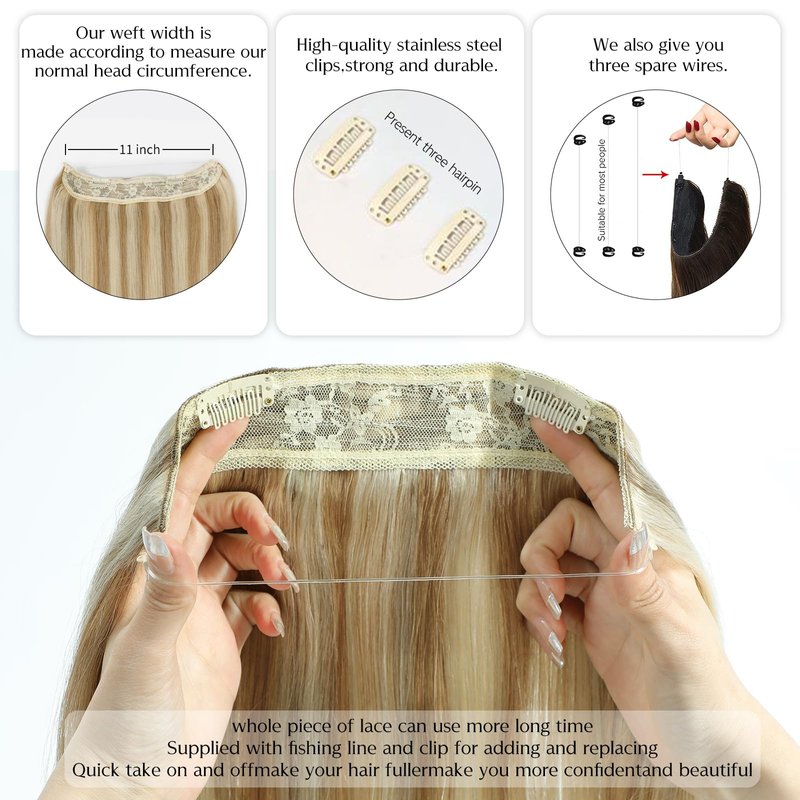 Our weft width is made according to measure our normal head circumference.

11 inch

High-quality stainless steel clips,strong and durable.

Present three hairpin

We also give you three spare wires.

Suitable for most people

whole piece of lace can use more long time
Supplied with fishing line and clip for adding and replacing
Quick take on and offmake your hair fullermake you more confidentand beautiful