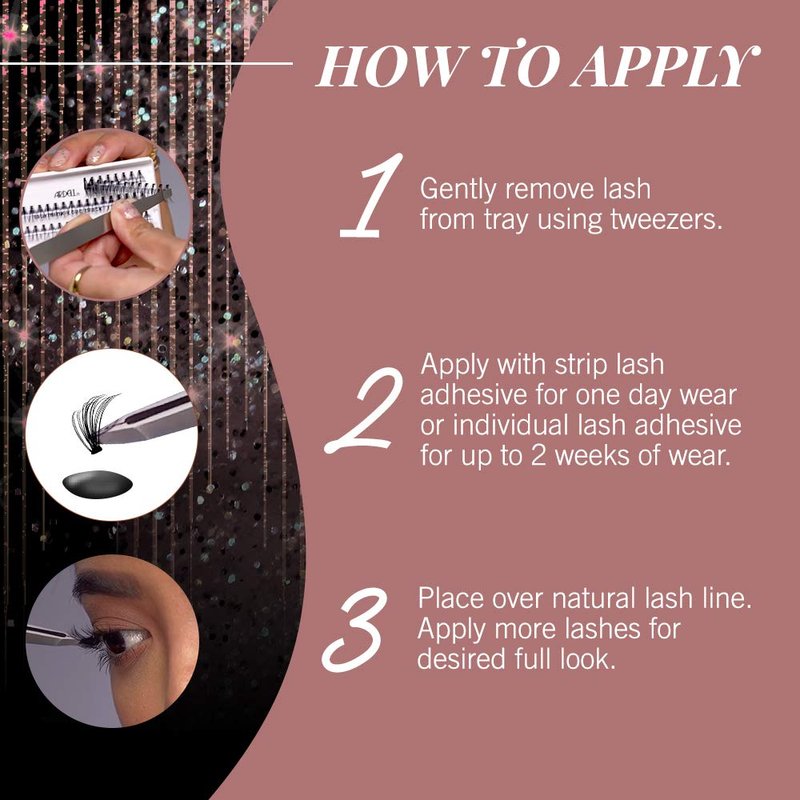 HOW TO APPLY

ARDELL

1 Gently remove lash from tray using tweezers.

2 Apply with strip lash adhesive for one day wear or individual lash adhesive for up to 2 weeks of wear.

3 Place over natural lash line. Apply more lashes for desired full look.