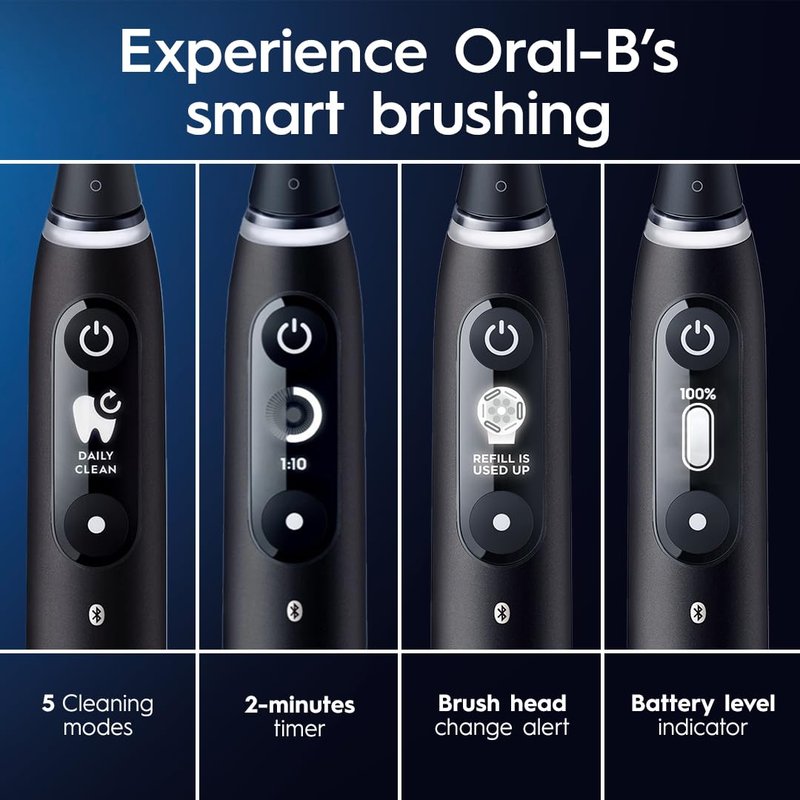 Experience Oral-B's smart brushing

DAILY CLEAN

1:10

REFILL IS USED UP

100%

5 Cleaning modes

2-minutes timer

Brush head change alert

Battery level indicator