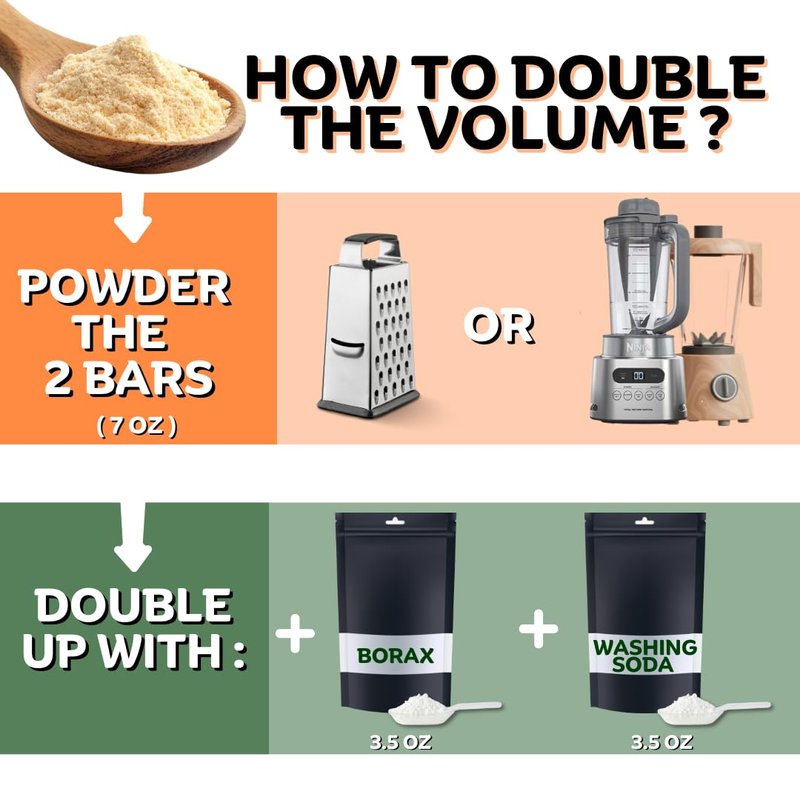 HOW TO DOUBLE THE VOLUME ?

POWDER THE 2 BARS
( 7 OZ )

OR

NINJA

DOUBLE UP WITH :

+ BORAX
3.5 OZ

+ WASHING SODA
3.5 OZ