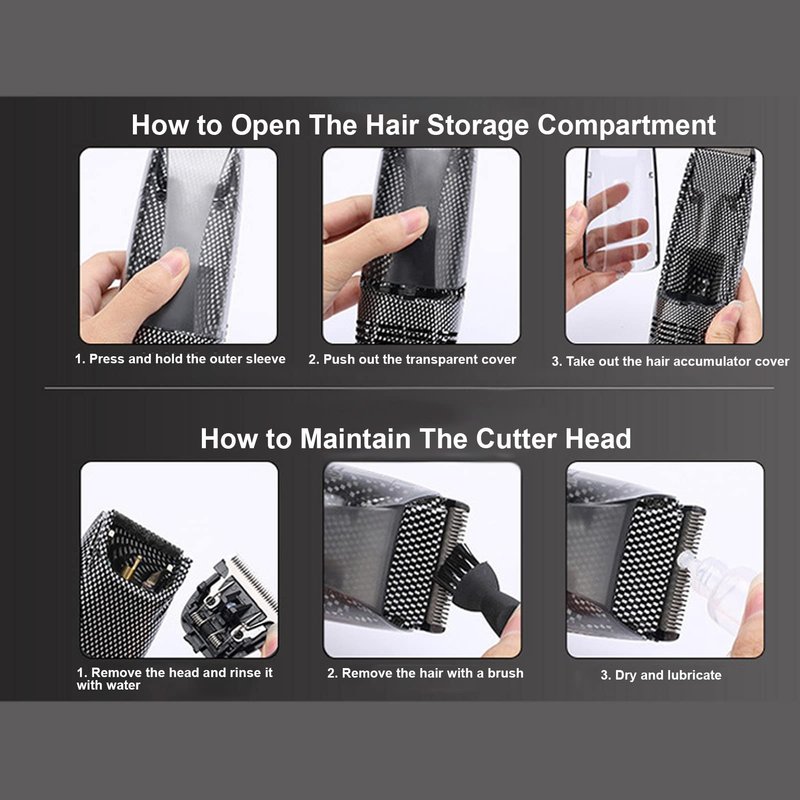 How to Open The Hair Storage Compartment

1. Press and hold the outer sleeve

2. Push out the transparent cover

3. Take out the hair accumulator cover

How to Maintain The Cutter Head

1. Remove the head and rinse it with water

2. Remove the hair with a brush

3. Dry and lubricate