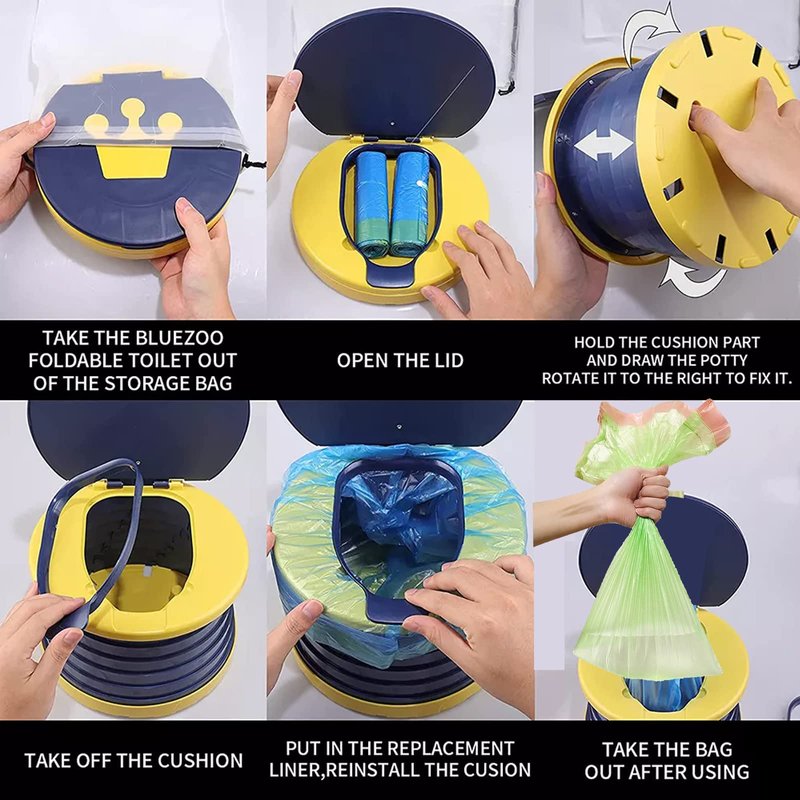 TAKE THE BLUEZOO FOLDABLE TOILET OUT OF THE STORAGE BAG

OPEN THE LID

HOLD THE CUSHION PART AND DRAW THE POTTY ROTATE IT TO THE RIGHT TO FIX IT.

TAKE OFF THE CUSHION

PUT IN THE REPLACEMENT LINER,REINSTALL THE CUSION

TAKE THE BAG OUT AFTER USING