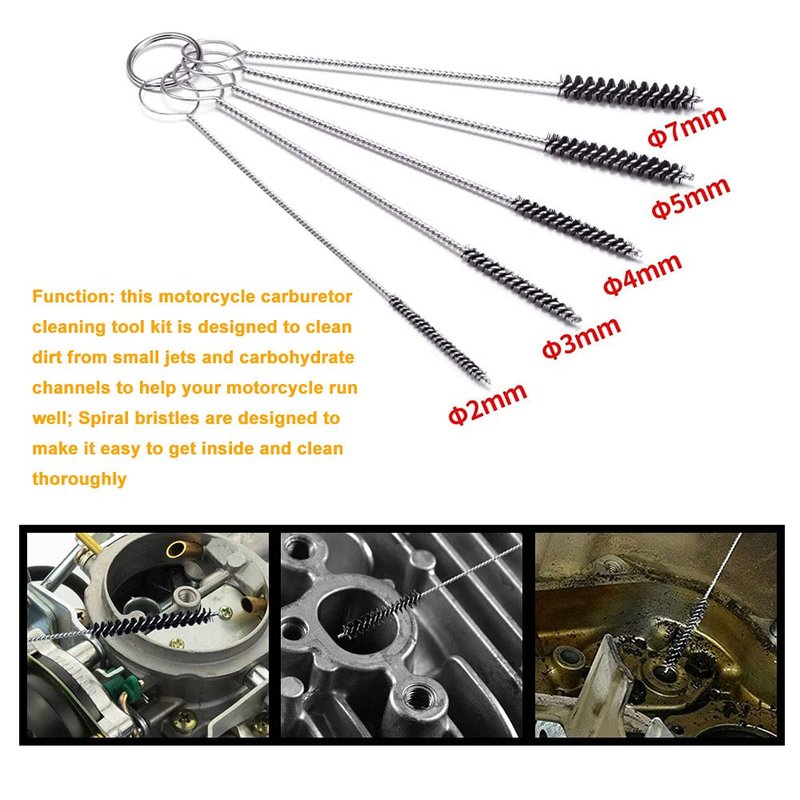 Φ7mm

Φ5mm

Φ4mm

Φ3mm

Φ2mm

Function: this motorcycle carburetor cleaning tool kit is designed to clean dirt from small jets and carbohydrate channels to help your motorcycle run well; Spiral bristles are designed to make it easy to get inside and clean thoroughly