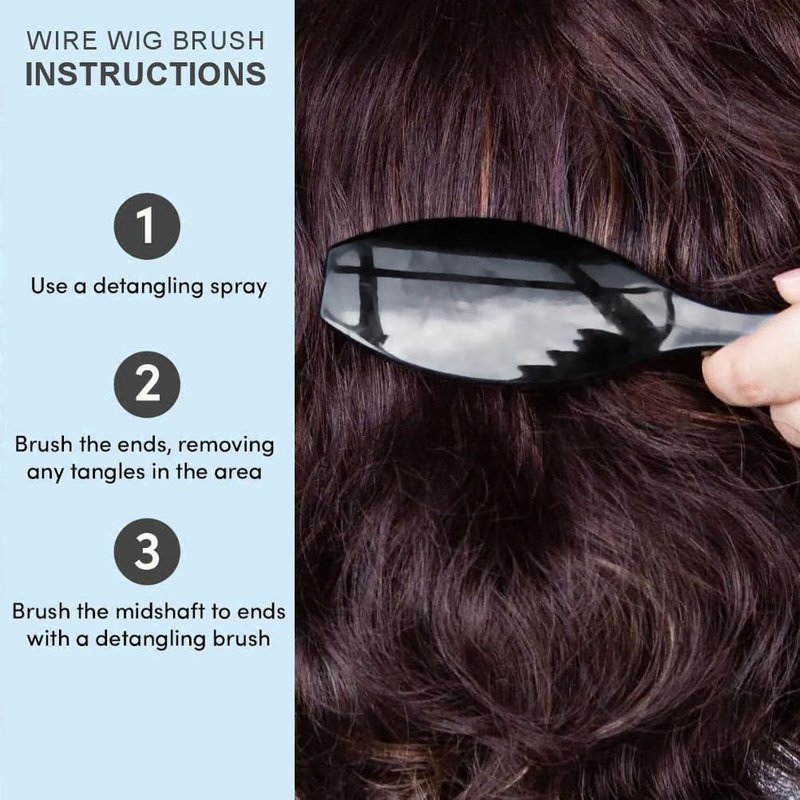 WIRE WIG BRUSH
INSTRUCTIONS

1
Use a detangling spray

2
Brush the ends, removing any tangles in the area

3
Brush the midshaft to ends with a detangling brush