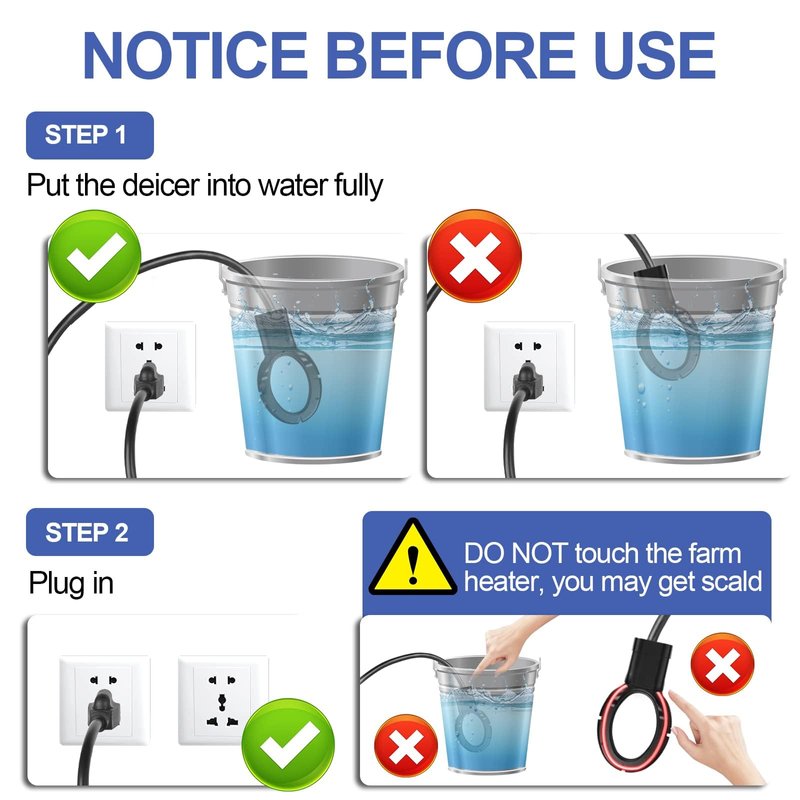 NOTICE BEFORE USE

STEP 1

Put the deicer into water fully

STEP 2

Plug in

DO NOT touch the farm heater, you may get scald