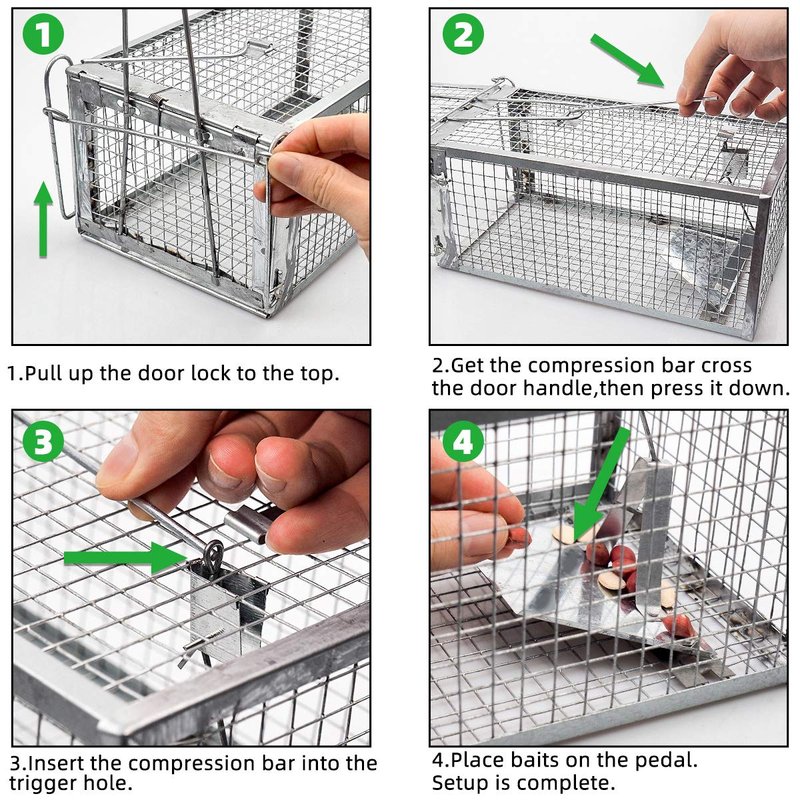 1

1.Pull up the door lock to the top.

2

2.Get the compression bar cross the door handle,then press it down.

3

3.Insert the compression bar into the trigger hole.

4

4.Place baits on the pedal. Setup is complete.