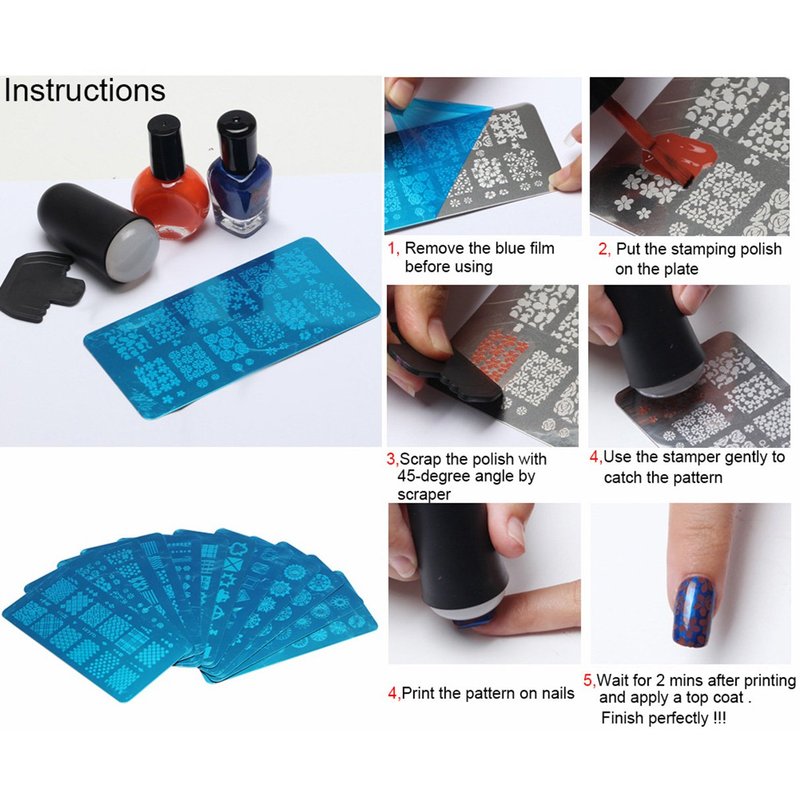 Instructions

1, Remove the blue film before using

2, Put the stamping polish on the plate

3,Scrap the polish with 45-degree angle by scraper

4,Use the stamper gently to catch the pattern

4,Print the pattern on nails

5,Wait for 2 mins after printing and apply a top coat . Finish perfectly !!!