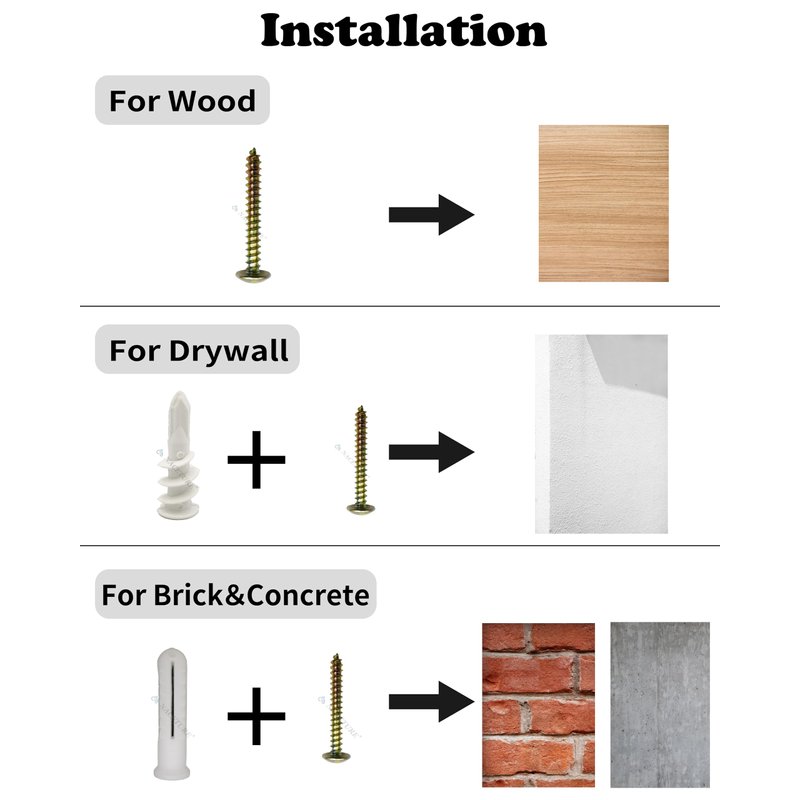 Installation

For Wood

For Drywall

For Brick&Concrete