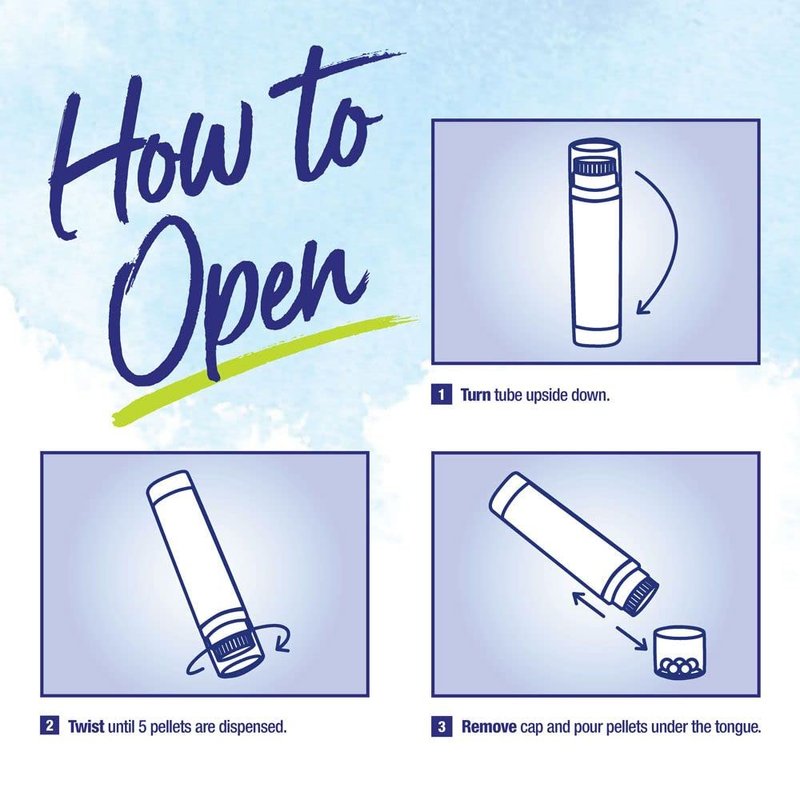 How to Open

1 Turn tube upside down.

2 Twist until 5 pellets are dispensed.

3 Remove cap and pour pellets under the tongue.