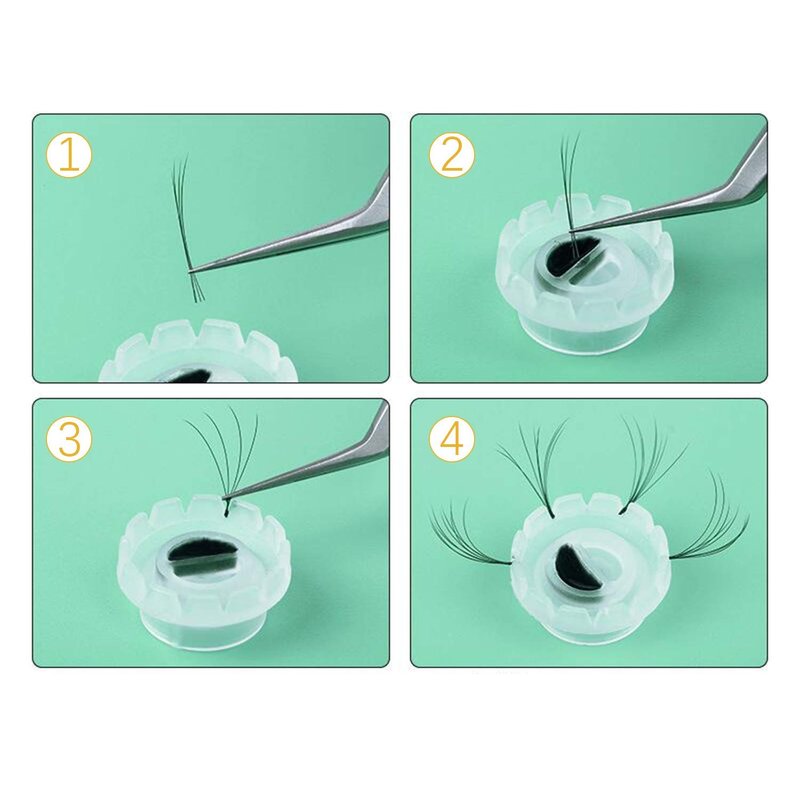 1

2

3

4