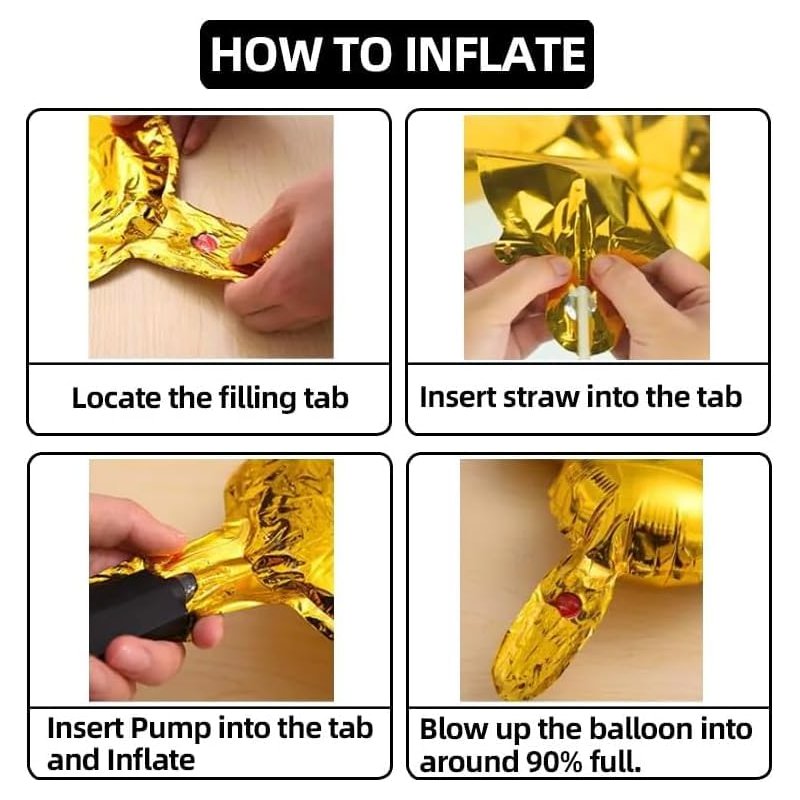 HOW TO INFLATE

Locate the filling tab

Insert straw into the tab

Insert Pump into the tab and Inflate

Blow up the balloon into around 90% full.