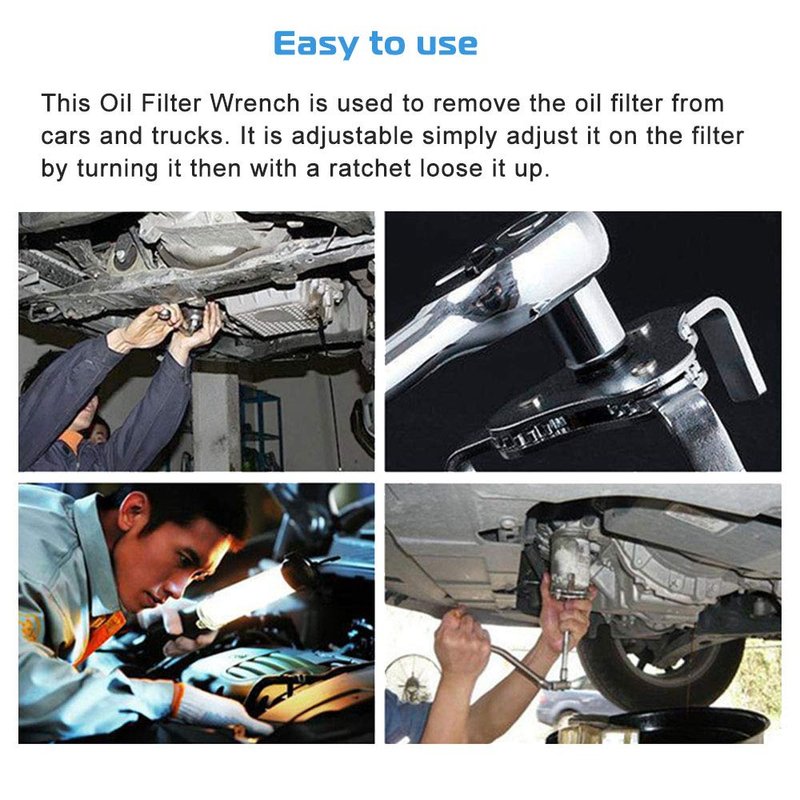 Easy to use

This Oil Filter Wrench is used to remove the oil filter from cars and trucks. It is adjustable simply adjust it on the filter by turning it then with a ratchet loose it up.