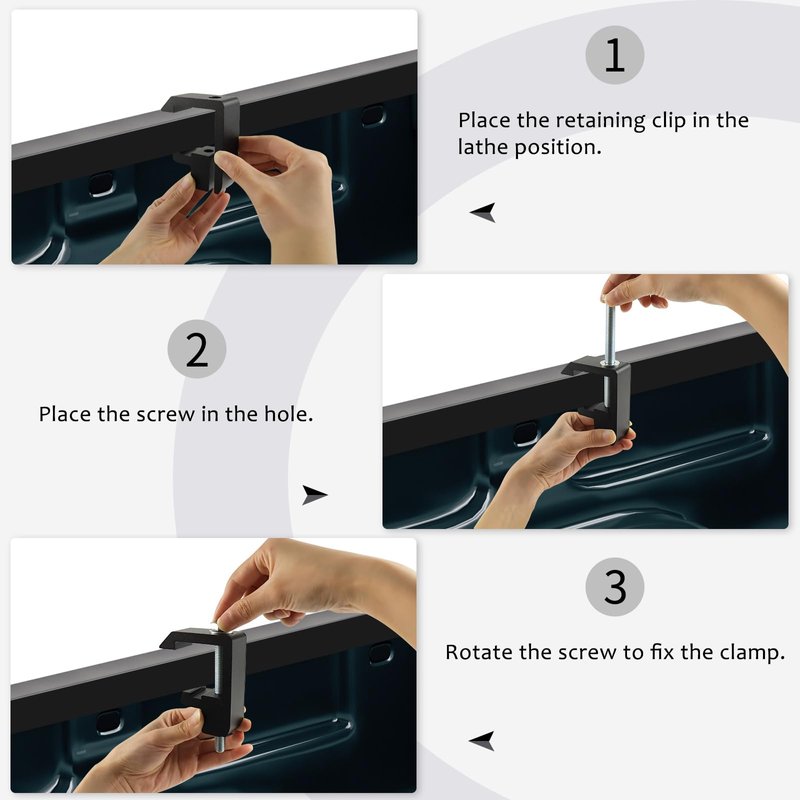 1

Place the retaining clip in the lathe position.

2

Place the screw in the hole.

3

Rotate the screw to fix the clamp.