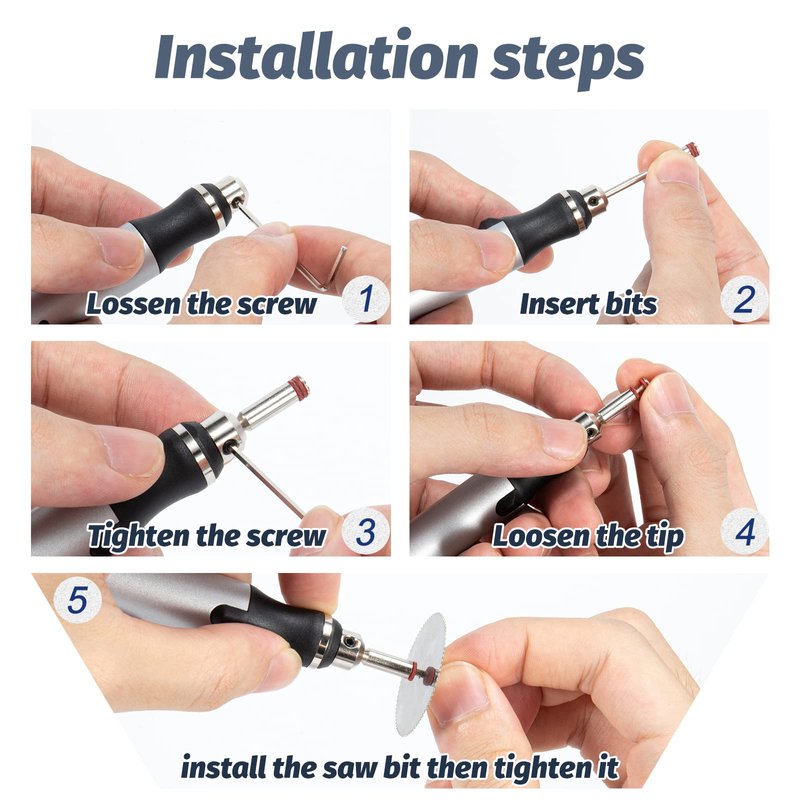 Installation steps

Lossen the screw 1

Insert bits 2

Tighten the screw 3

Loosen the tip 4

5

install the saw bit then tighten it