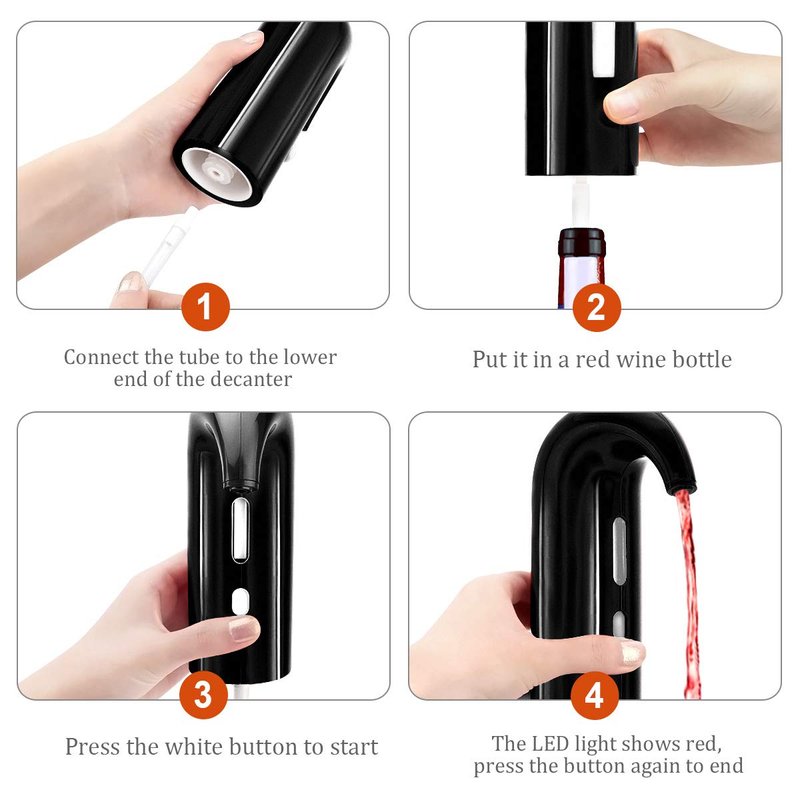 1

Connect the tube to the lower end of the decanter

2

Put it in a red wine bottle

3

Press the white button to start

4

The LED light shows red, press the button again to end