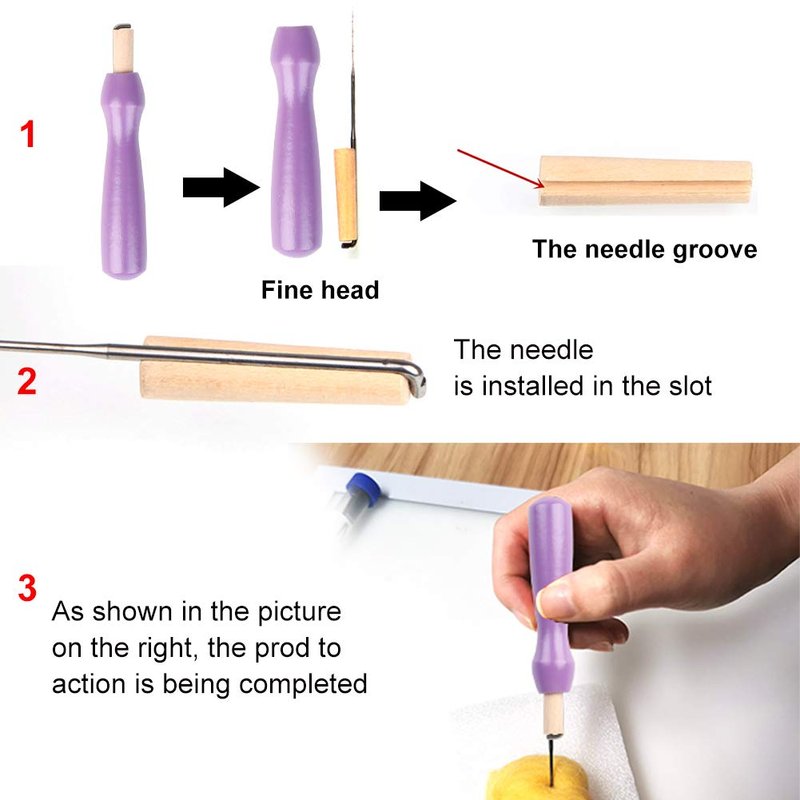 1

Fine head

The needle groove

2

The needle
is installed in the slot

3

As shown in the picture on the right, the prod to action is being completed