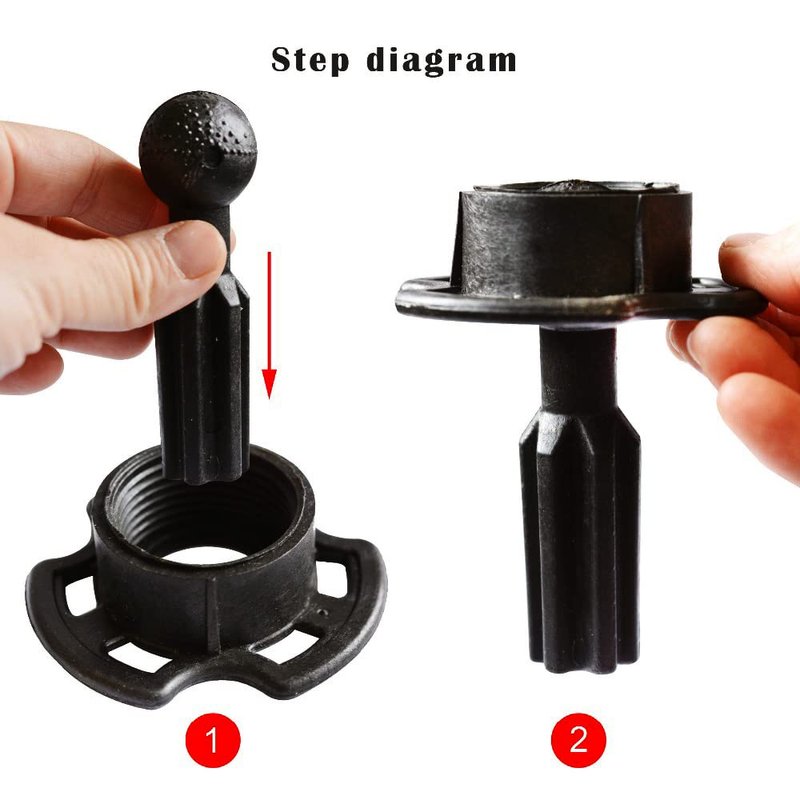 Step diagram

1

2