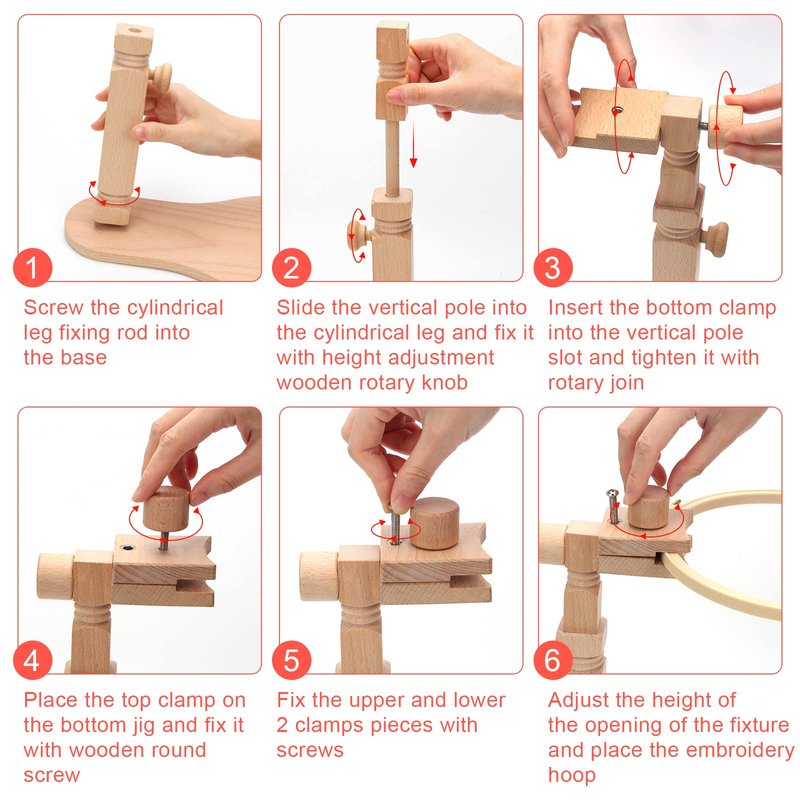 1

Screw the cylindrical leg fixing rod into the base

2

Slide the vertical pole into the cylindrical leg and fix it with height adjustment wooden rotary knob

3

Insert the bottom clamp into the vertical pole slot and tighten it with rotary join

4

Place the top clamp on the bottom jig and fix it with wooden round screw

5

Fix the upper and lower 2 clamps pieces with screws

6

Adjust the height of the opening of the fixture and place the embroidery hoop