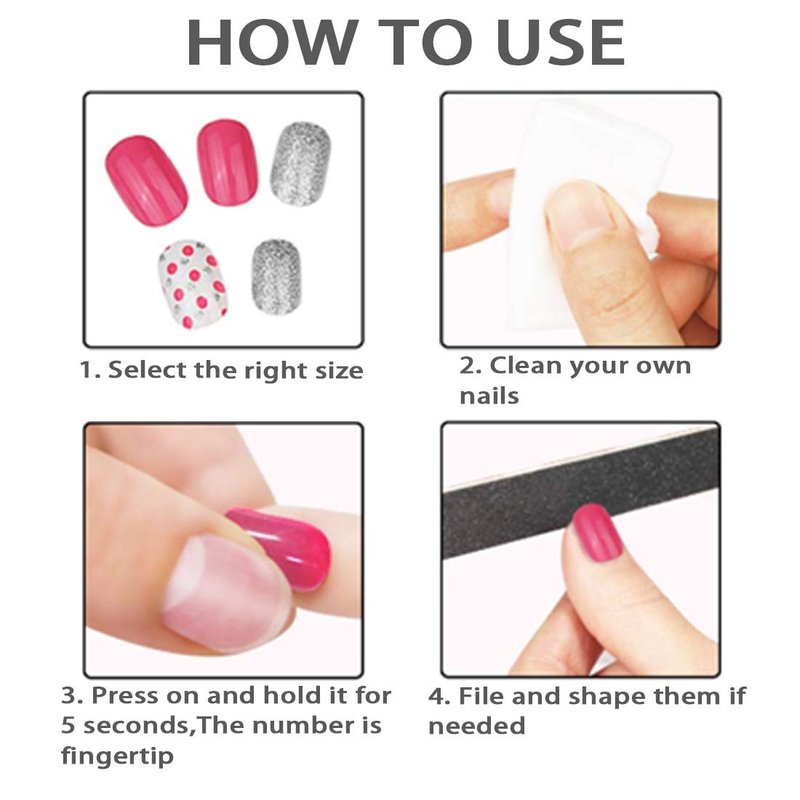 HOW TO USE

1. Select the right size

2. Clean your own nails

3. Press on and hold it for 5 seconds,The number is fingertip

4. File and shape them if needed