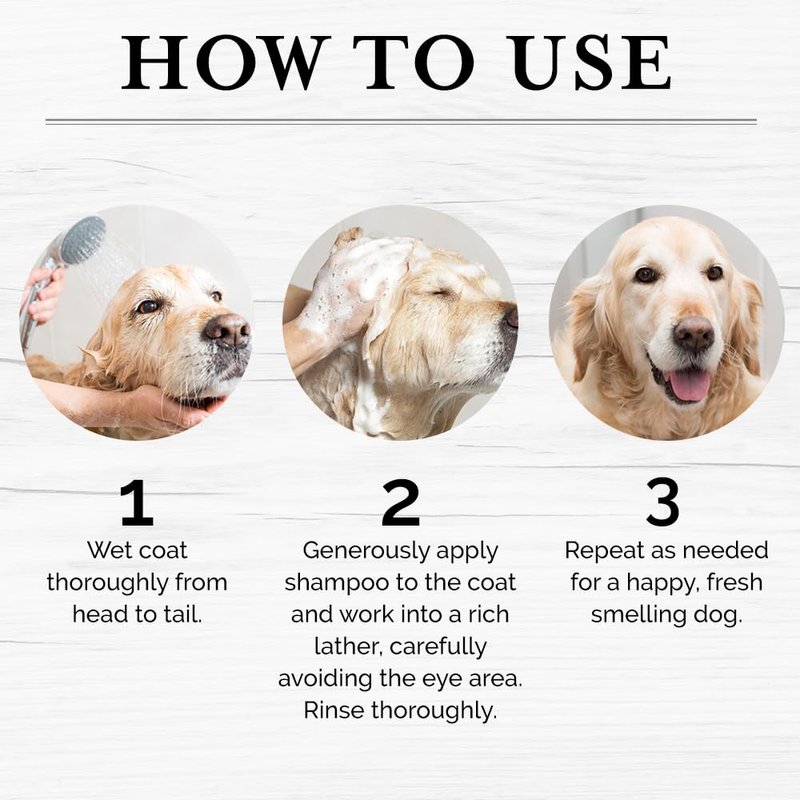 HOW TO USE

1
Wet coat thoroughly from head to tail.

2
Generously apply shampoo to the coat and work into a rich lather, carefully avoiding the eye area. Rinse thoroughly.

3
Repeat as needed for a happy, fresh smelling dog.