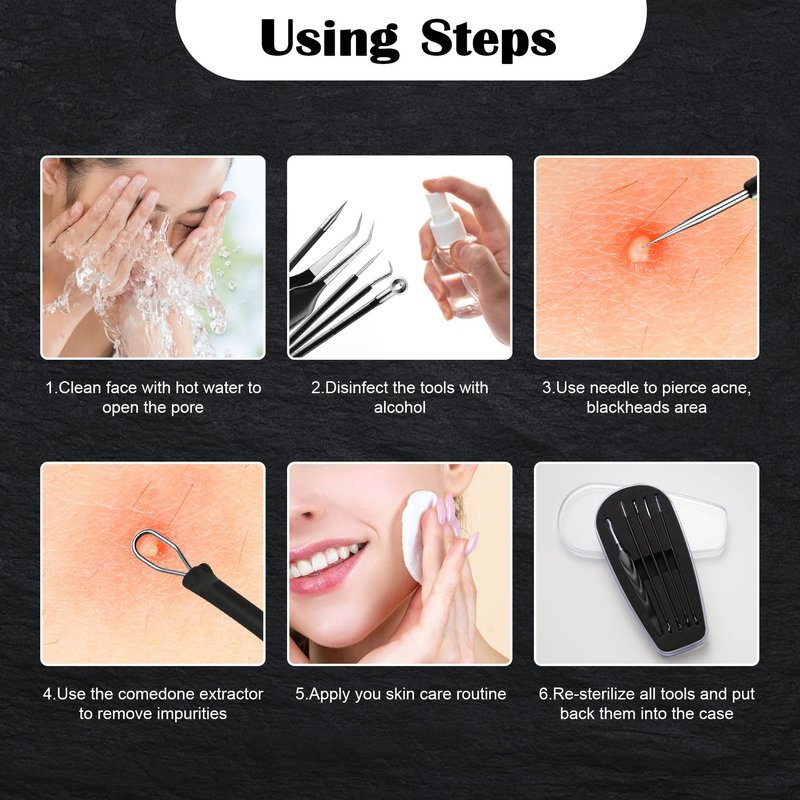 Using Steps

1.Clean face with hot water to open the pore

2.Disinfect the tools with alcohol

3.Use needle to pierce acne, blackheads area

4.Use the comedone extractor to remove impurities

5.Apply you skin care routine

6.Re-sterilize all tools and put back them into the case