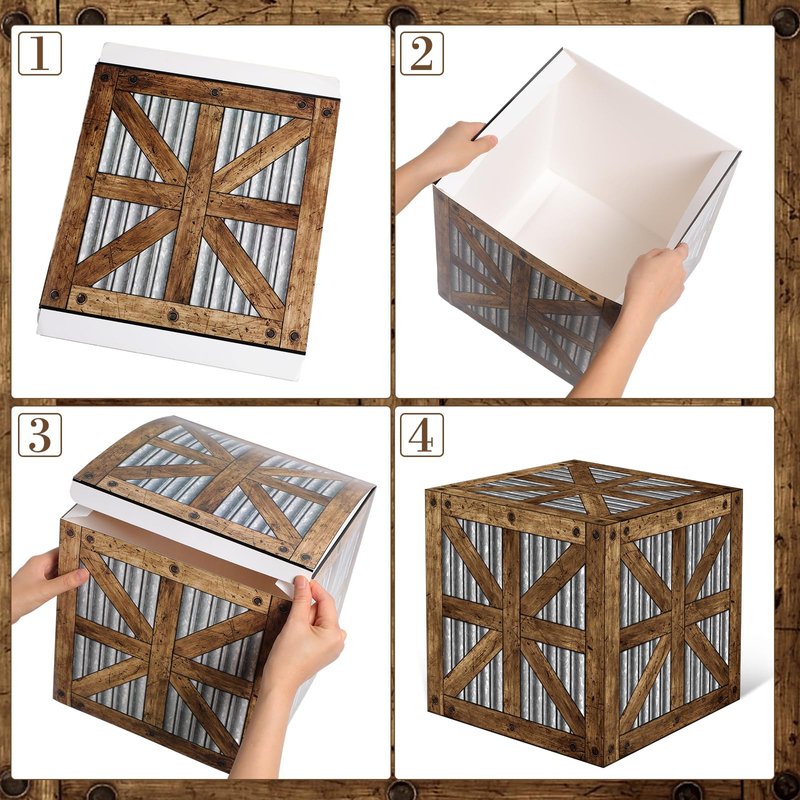 1

2

3

4