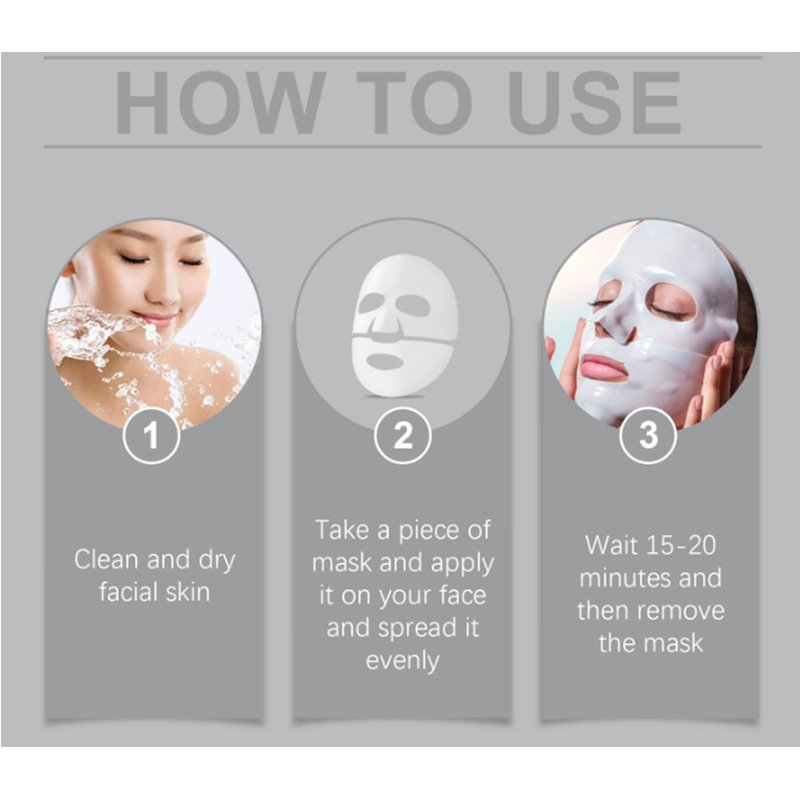 HOW TO USE

1

Clean and dry facial skin

2

Take a piece of mask and apply it on your face and spread it evenly

3

Wait 15-20 minutes and then remove the mask