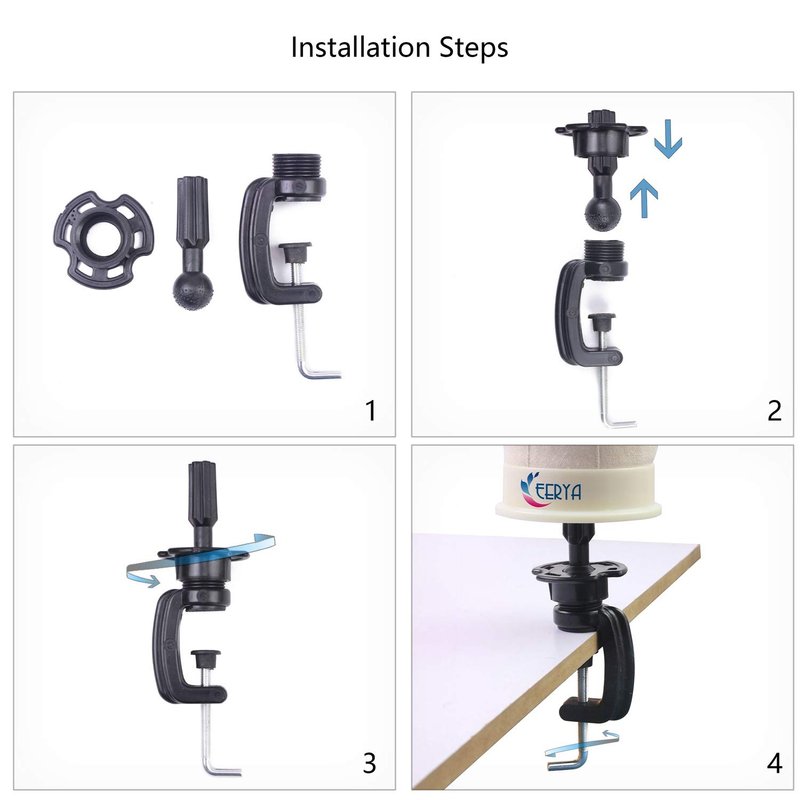 Installation Steps

1

2

3

EERYA

4