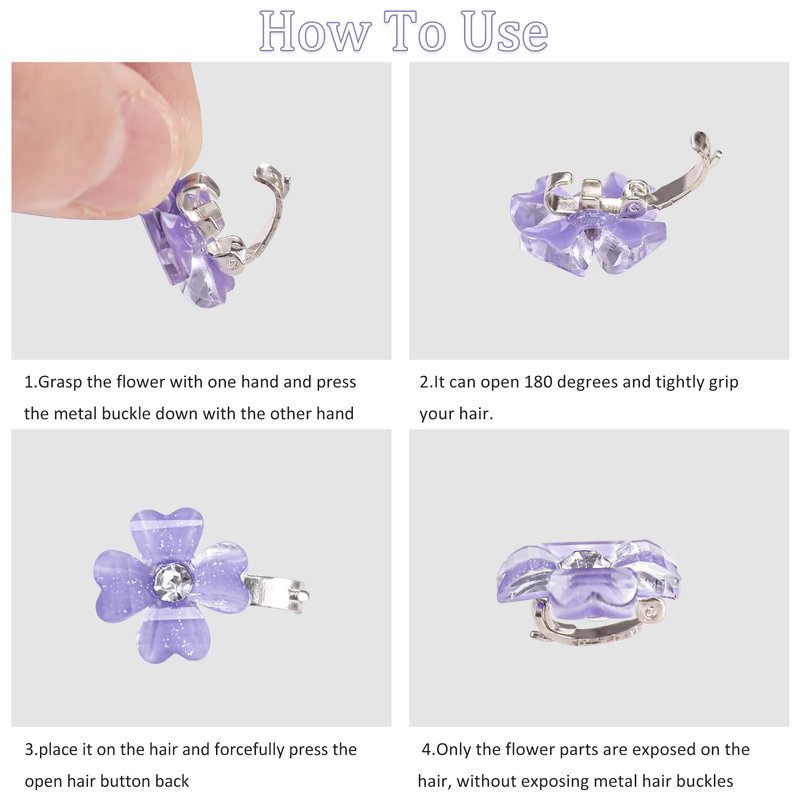 How To Use

1.Grasp the flower with one hand and press the metal buckle down with the other hand

2.It can open 180 degrees and tightly grip your hair.

3.place it on the hair and forcefully press the open hair button back

4.Only the flower parts are exposed on the hair, without exposing metal hair buckles