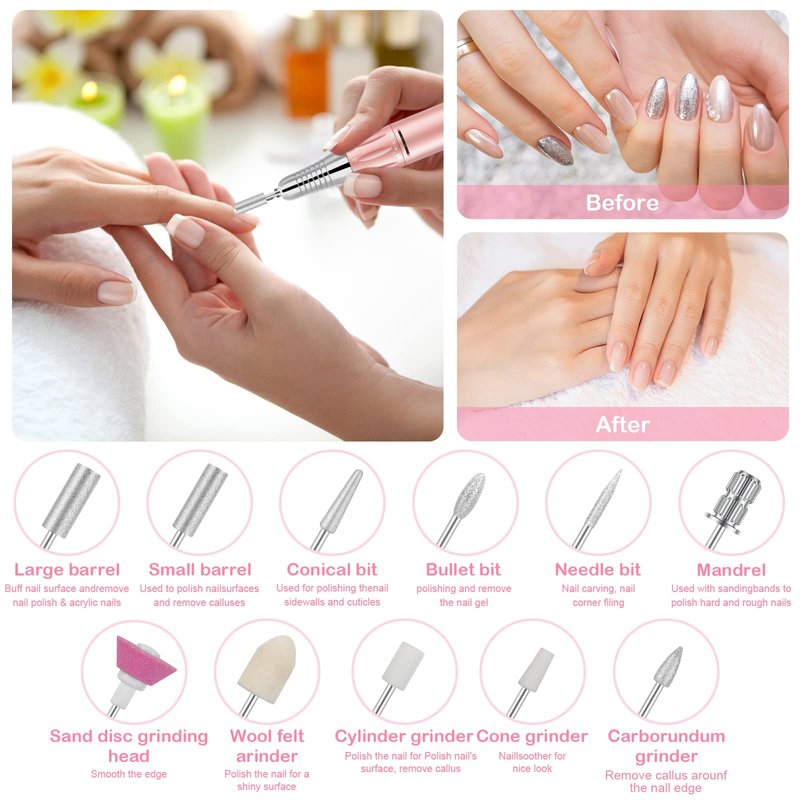 Before

After

Large barrel
Buff nail surface andremove nail polish & acrylic nails

Small barrel
Used to polish nailsurfaces and remove calluses

Conical bit
Used for polishing thenail sidewalls and cuticles

Bullet bit
polishing and remove the nail gel

Needle bit
Nail carving, nail corner filing

Mandrel
Used with sandingbands to polish hard and rough nails

Sand disc grinding head
Smooth the edge

Wool felt arinder
Polish the nail for a shiny surface

Cylinder grinder
Polish the nail for Polish nail's surface, remove callus

Cone grinder
Naillsoother for nice look

Carborundum grinder
Remove callus arounf the nail edge