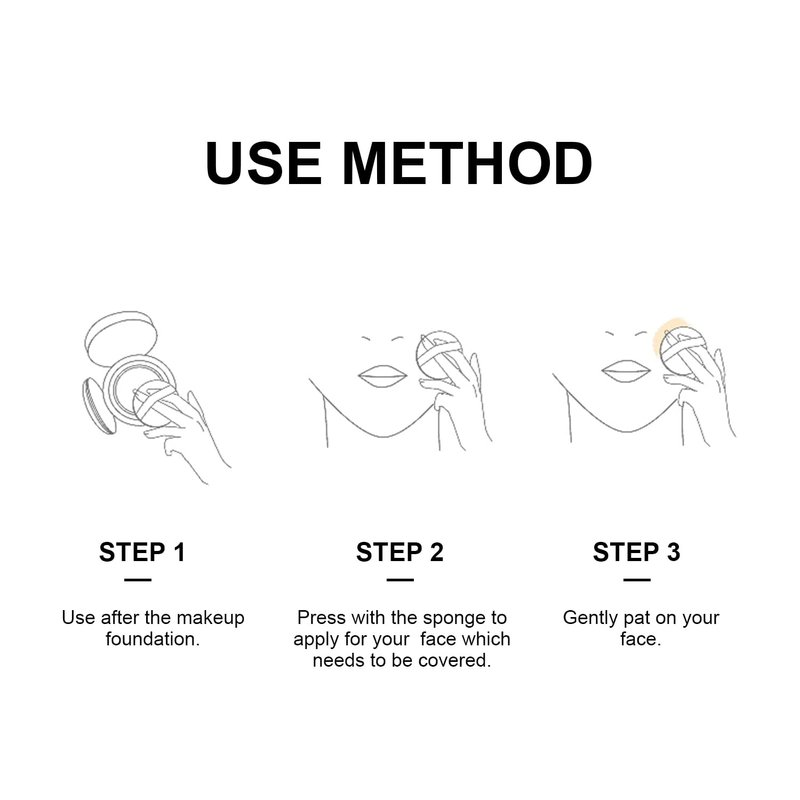 USE METHOD

STEP 1

Use after the makeup foundation.

STEP 2

Press with the sponge to apply for your face which needs to be covered.

STEP 3

Gently pat on your face.