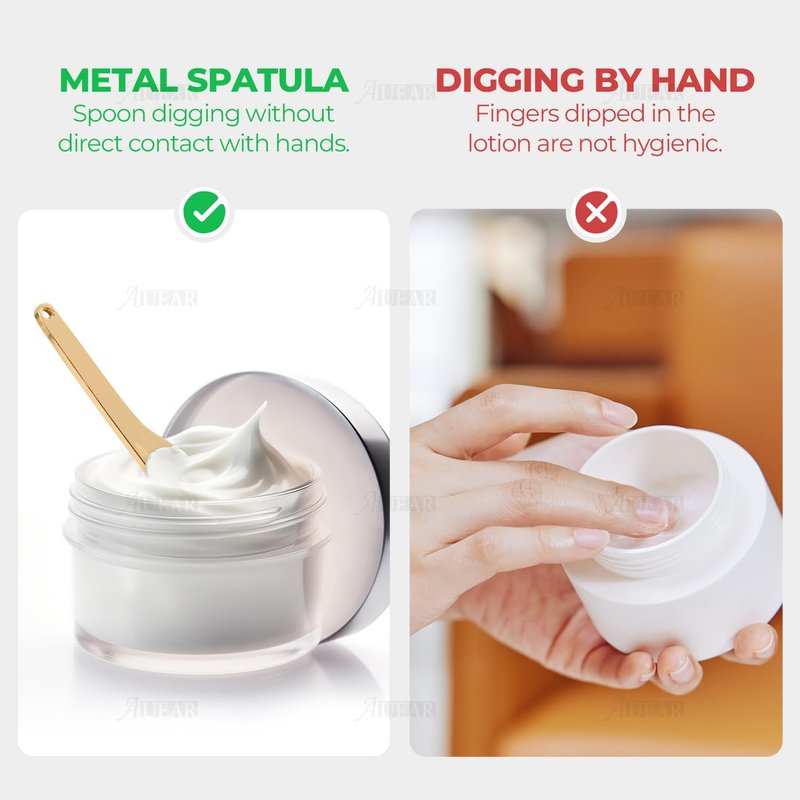 METAL SPATULA
Spoon digging without direct contact with hands.

DIGGING BY HAND
Fingers dipped in the lotion are not hygienic.

AIUEAR