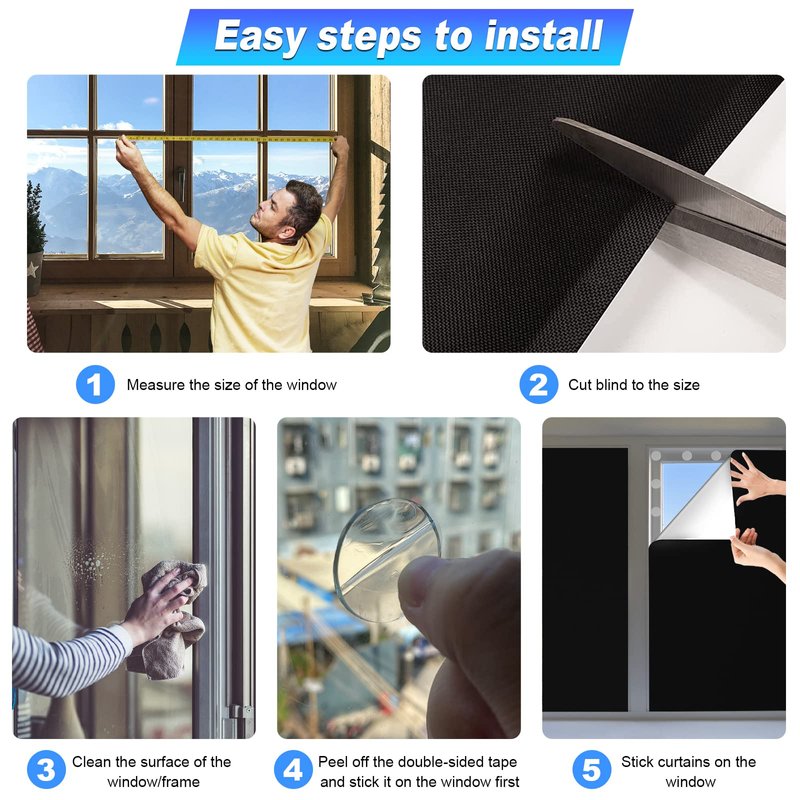 Easy steps to install

1 Measure the size of the window

2 Cut blind to the size

3 Clean the surface of the window/frame

4 Peel off the double-sided tape and stick it on the window first

5 Stick curtains on the window