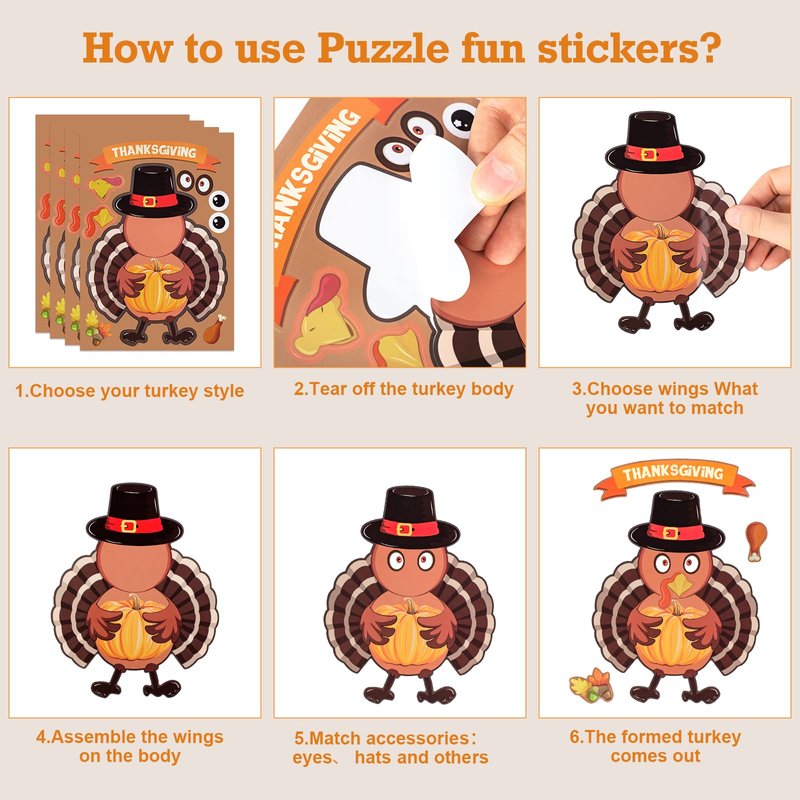 How to use Puzzle fun stickers?

THANKSGIVING

1.Choose your turkey style

THANKSGIVING

2.Tear off the turkey body

3.Choose wings What you want to match

4.Assemble the wings on the body

5.Match accessories: eyes、 hats and others

THANKSGIVING

6.The formed turkey comes out