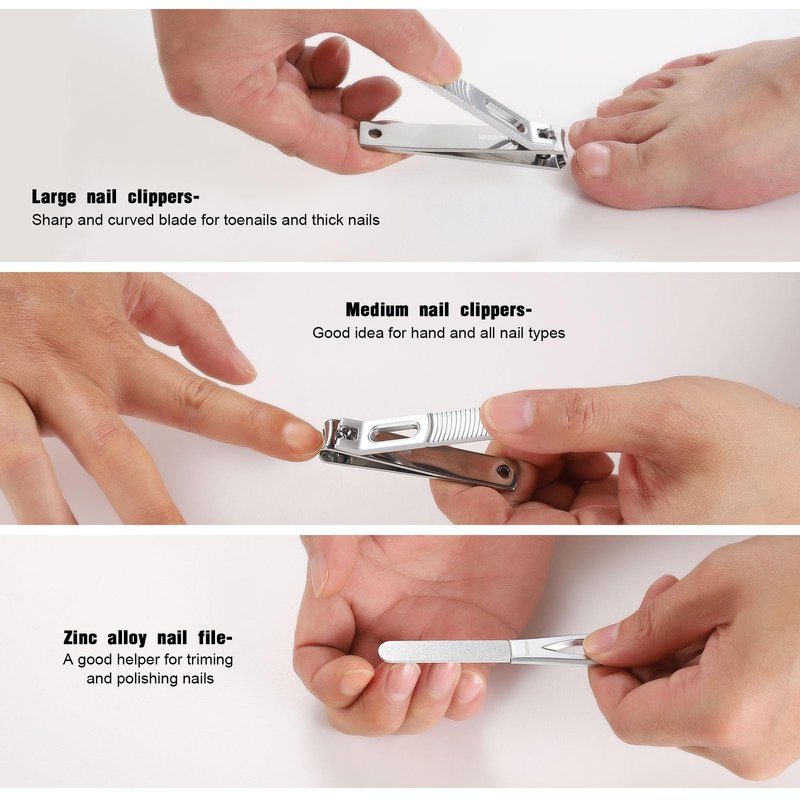 Large nail clippers-
Sharp and curved blade for toenails and thick nails

Medium nail clippers-
Good idea for hand and all nail types

Zinc alloy nail file-
A good helper for triming and polishing nails