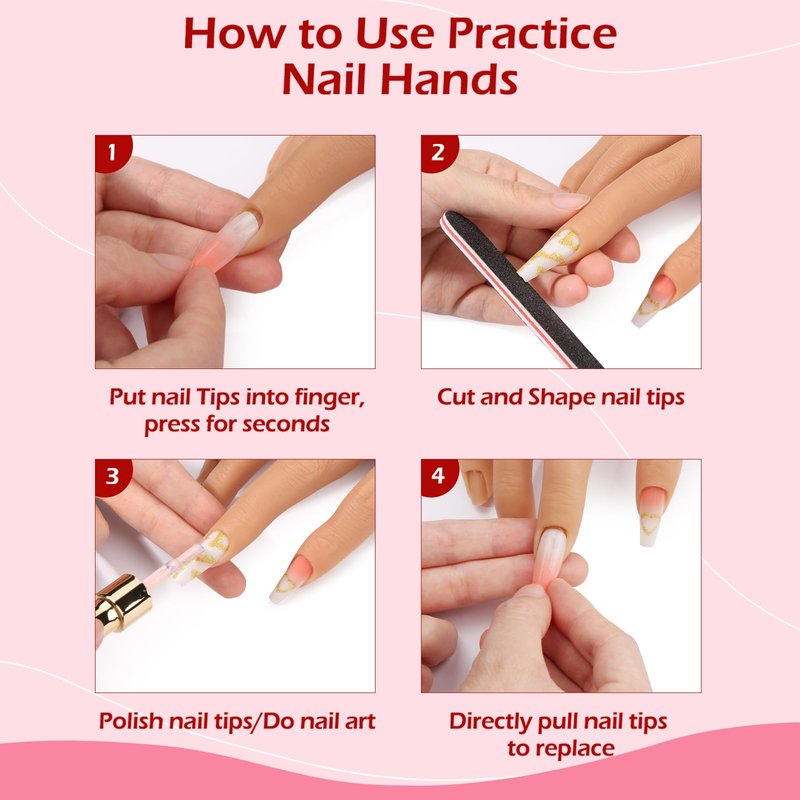 How to Use Practice Nail Hands

1

Put nail Tips into finger, press for seconds

2

Cut and Shape nail tips

3

Polish nail tips/Do nail art

4

Directly pull nail tips to replace